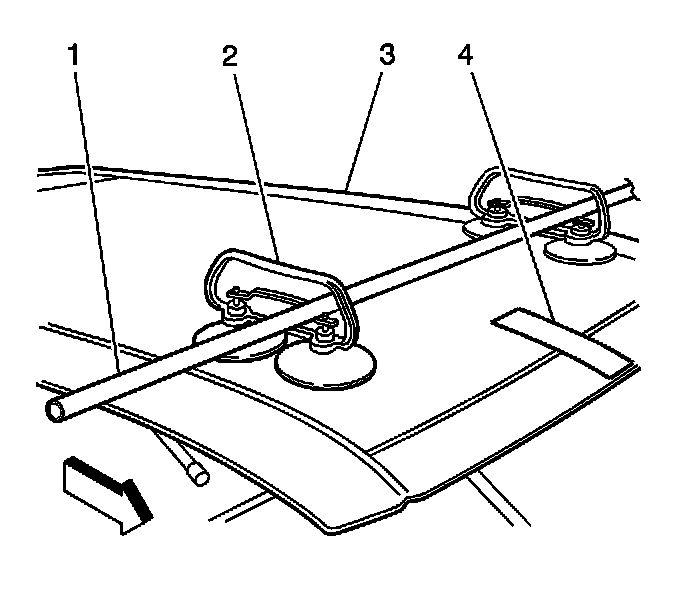 1 2 3 4