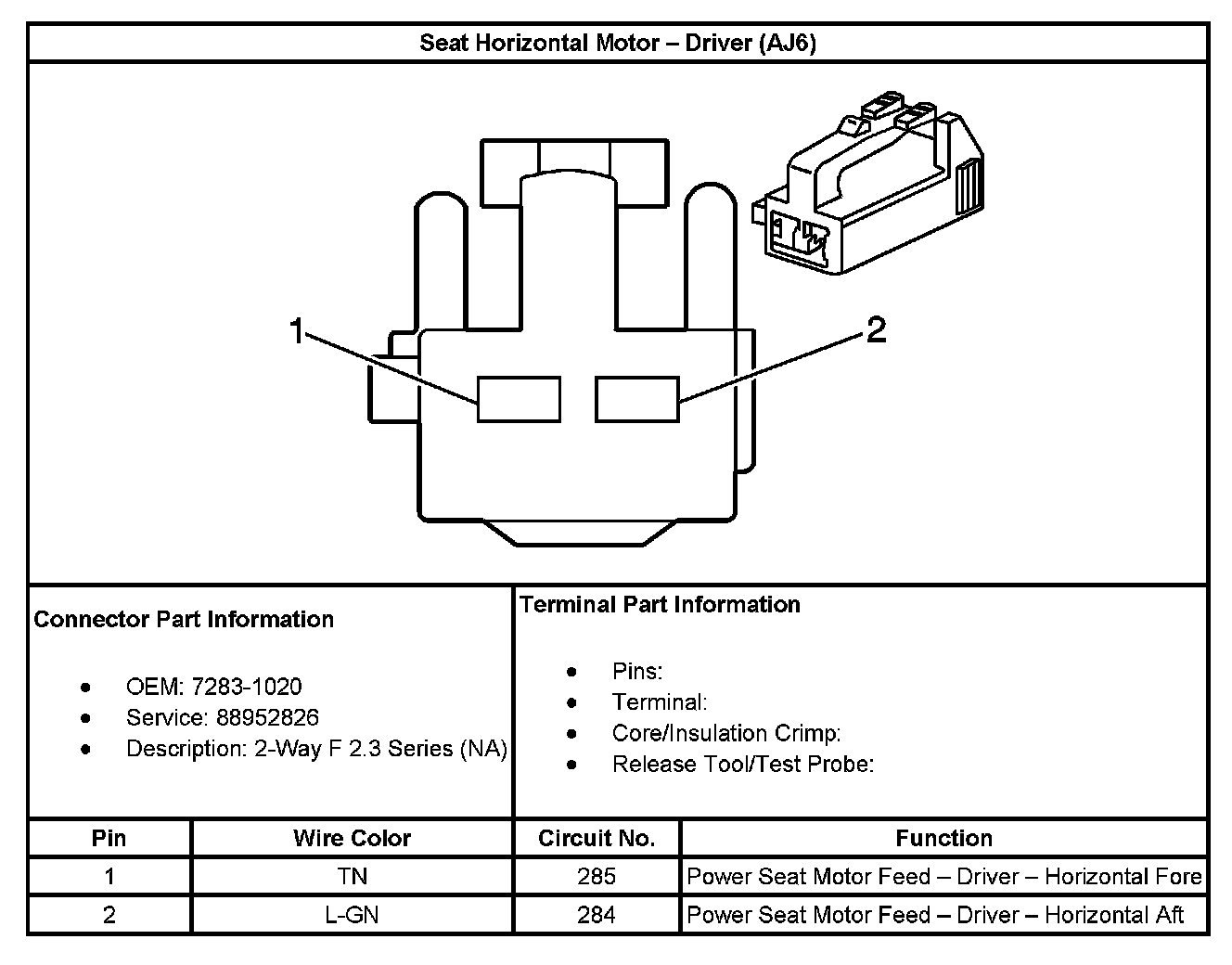 Seat Horizontal Motor – Driver (AJ6)

1

2

Connector Part Information

- OEM: 7283-1020
- Service: 88952826
- Description: 2-Way F 2.3 Series (NA)

Terminal Part Information

- Pins:
- Terminal:
- Core/Insulation Crimp:
- Release Tool/Test Probe:

| Pin | Wire Color | Circuit No. | Function |
|---|---|---|---|
| 1 | TN | 285 | Power Seat Motor Feed – Driver – Horizontal Fore |
| 2 | L-GN | 284 | Power Seat Motor Feed – Driver – Horizontal Aft |