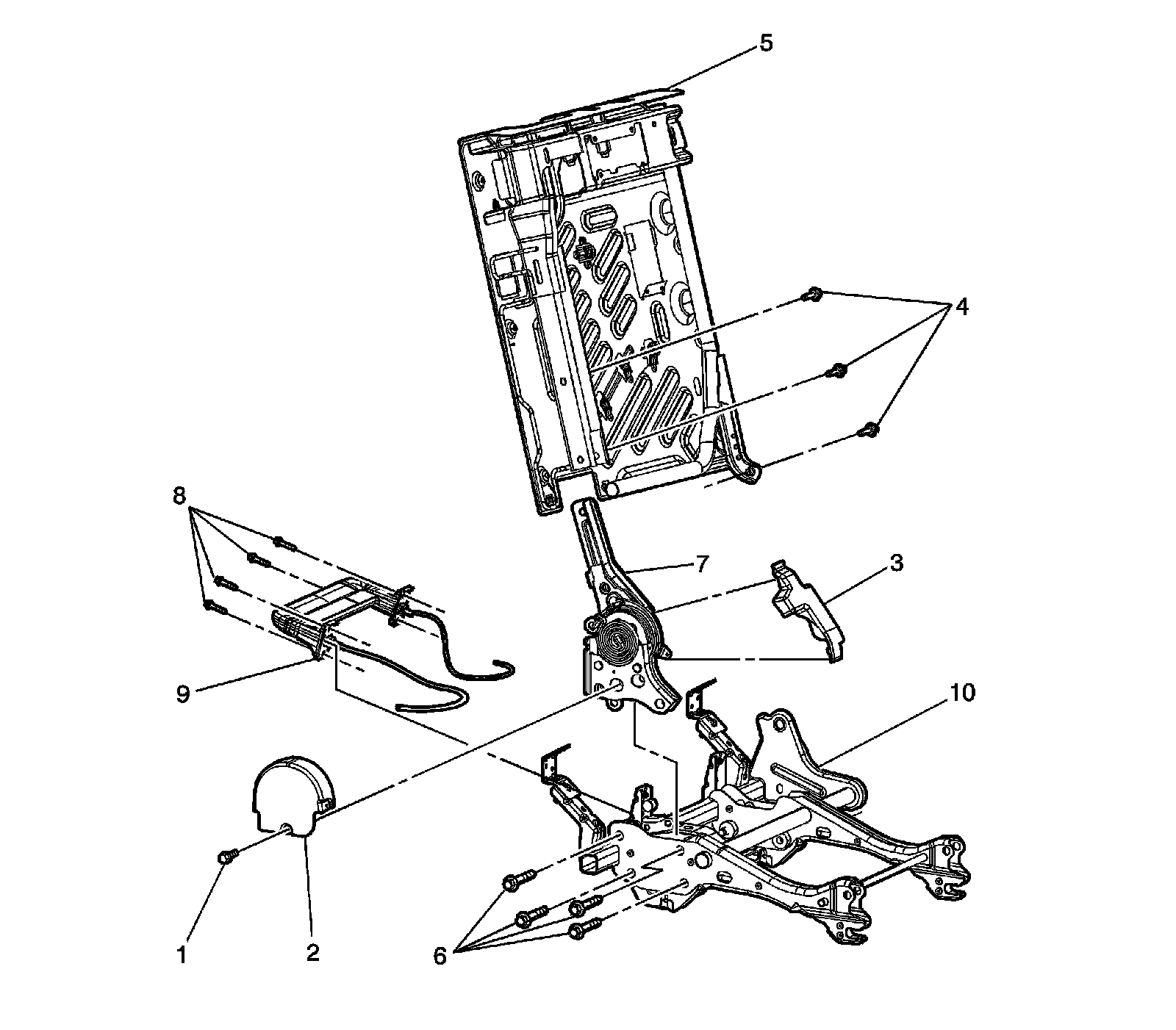 5
4
8
7
3
9
10
1
2
6