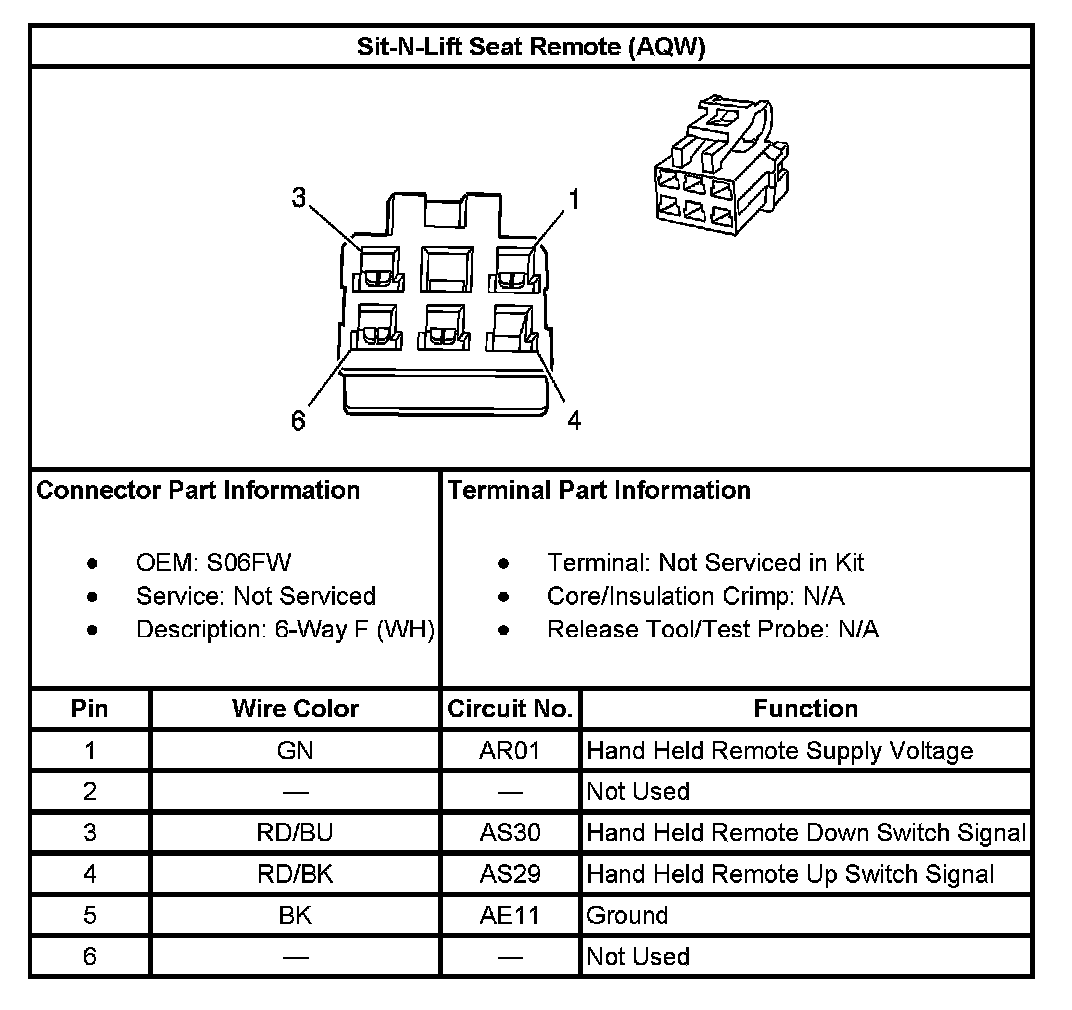 Sit-N-Lift Seat Remote (AQW)

3

1

6

4

Connector Part Information

- OEM: S06FW
- Service: Not Serviced
- Description: 6-Way F (WH)

Terminal Part Information

- Terminal: Not Serviced in Kit
- Core/Insulation Crimp: N/A
- Release Tool/Test Probe: N/A

| Pin | Wire Color | Circuit No. | Function |
|---|---|---|---|
| 1 | GN | AR01 | Hand Held Remote Supply Voltage |
| 2 | — | — | Not Used |
| 3 | RD/BU | AS30 | Hand Held Remote Down Switch Signal |
| 4 | RD/BK | AS29 | Hand Held Remote Up Switch Signal |
| 5 | BK | AE11 | Ground |
| 6 | — | — | Not Used |