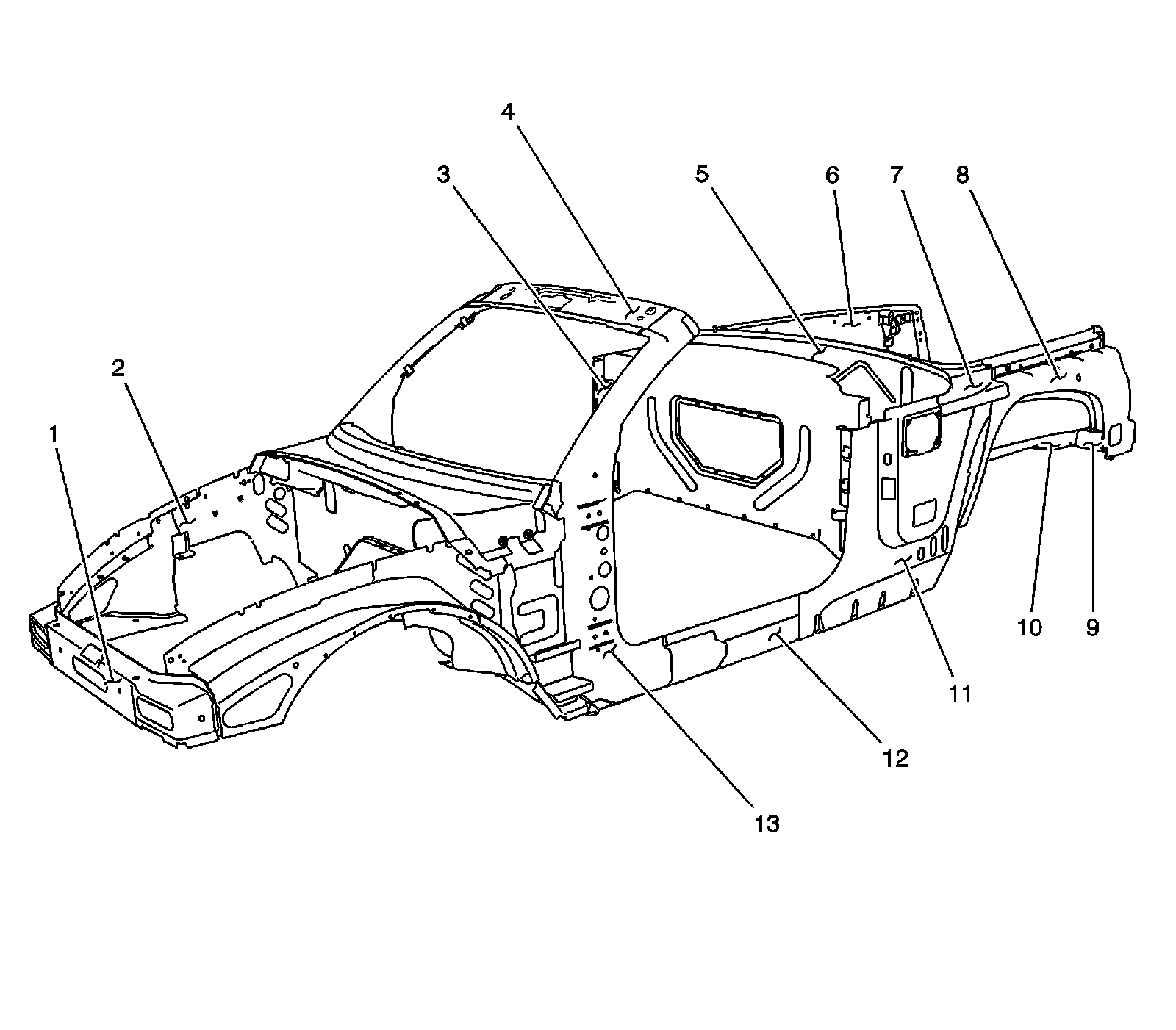 4
3
5
6
7
8
2
1
10
9
11
12
13