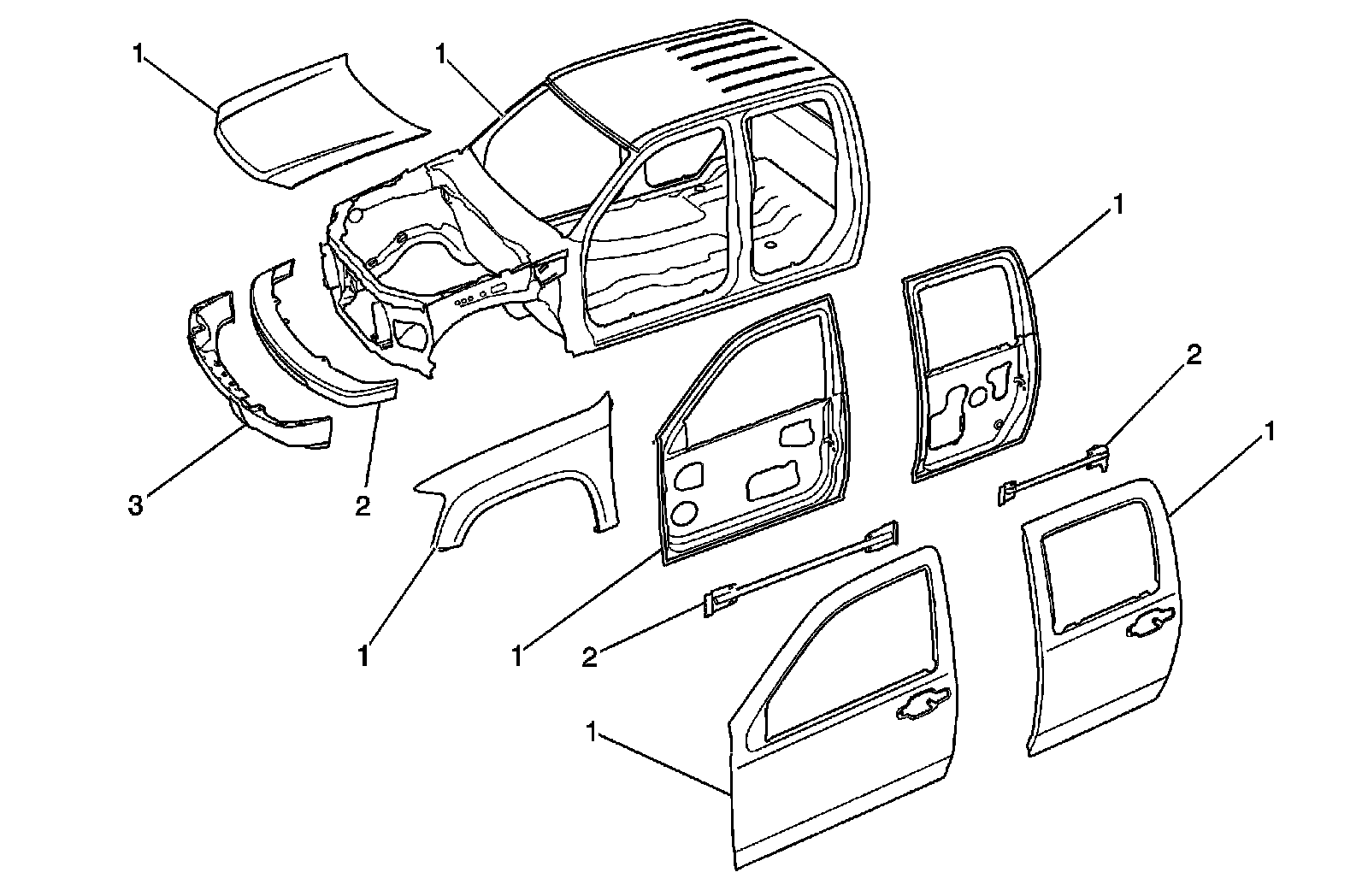 1
1
1
2
1
3
2
1
1
2
1