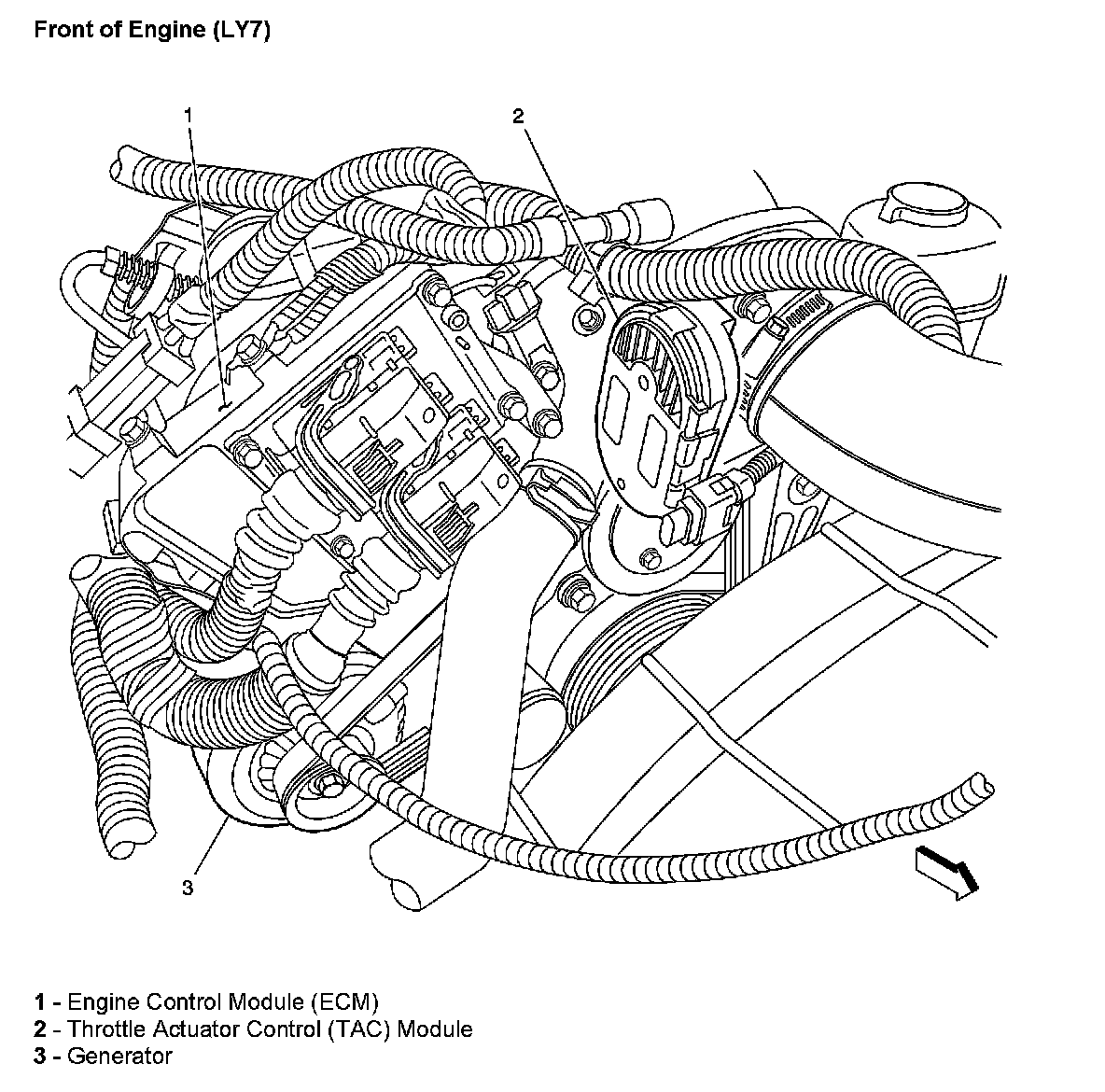 Front of Engine (LY7)

1

2

3

1 - Engine Control Module (ECM)
2 - Throttle Actuator Control (TAC) Module
3 - Generator