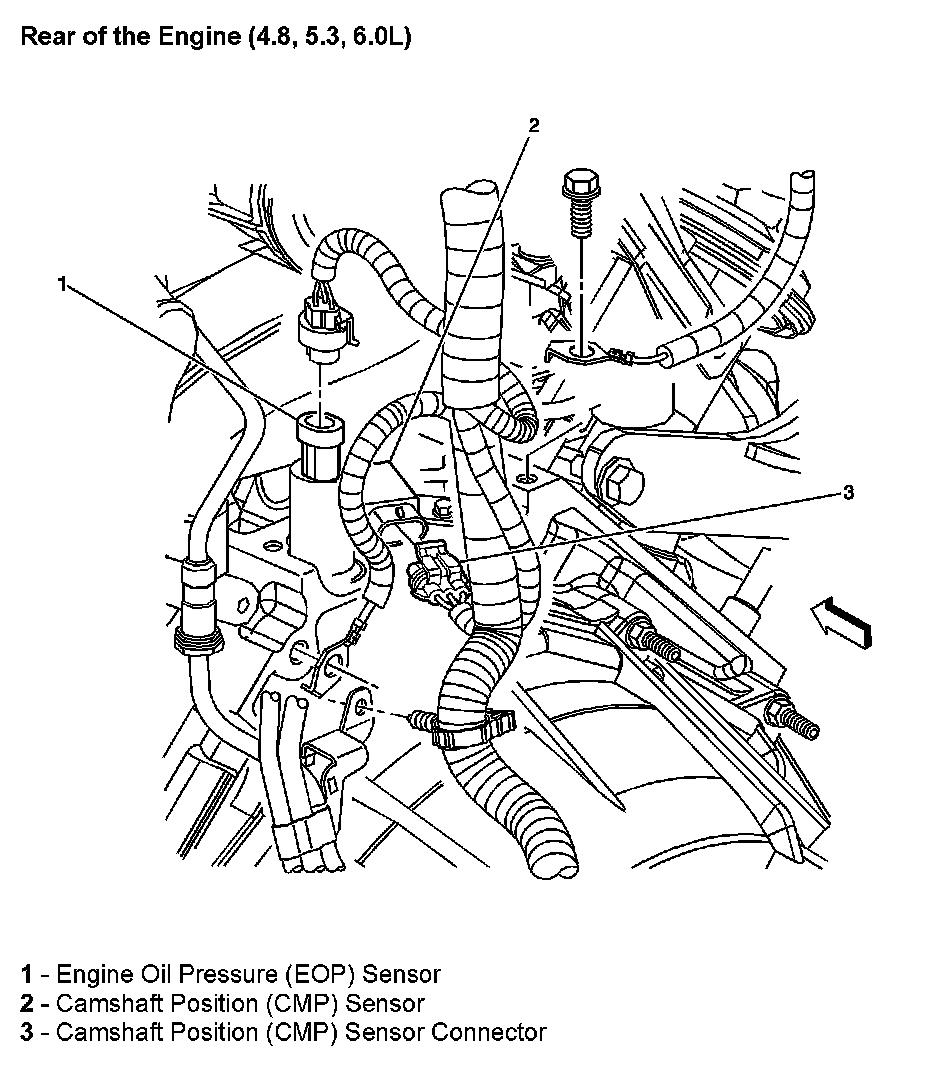 Rear of the Engine (4.8, 5.3, 6.0L)

2

1

3

1 - Engine Oil Pressure (EOP) Sensor
2 - Camshaft Position (CMP) Sensor
3 - Camshaft Position (CMP) Sensor Connector