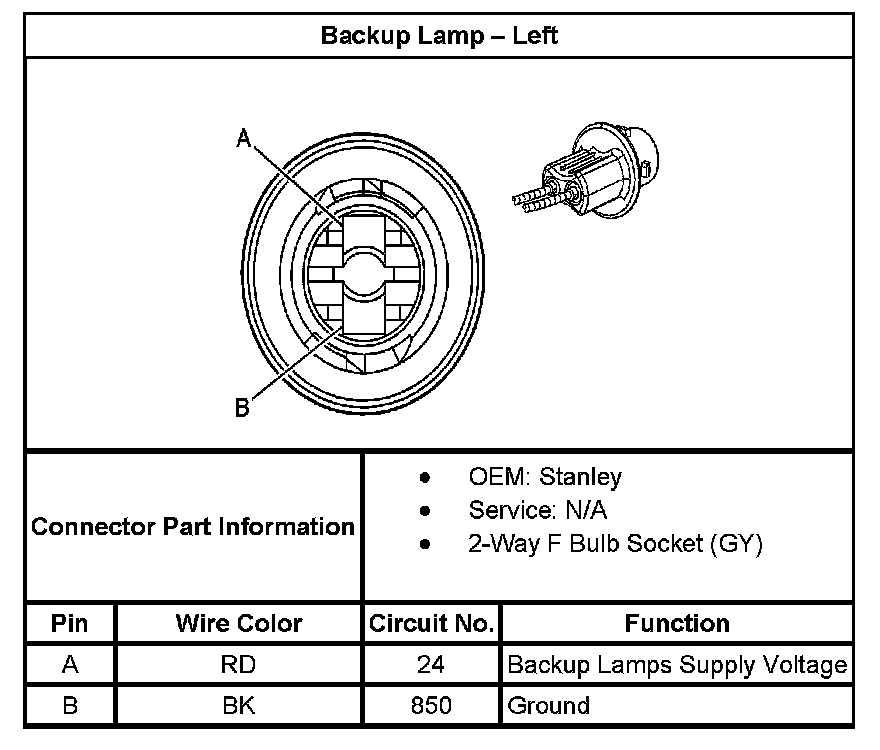 Backup Lamp – Left

A

B

Connector Part Information

- OEM: Stanley
- Service: N/A
- 2-Way F Bulb Socket (GY)

| Pin | Wire Color | Circuit No. | Function |
|---|---|---|---|
| A | RD | 24 | Backup Lamps Supply Voltage |
| B | BK | 850 | Ground |