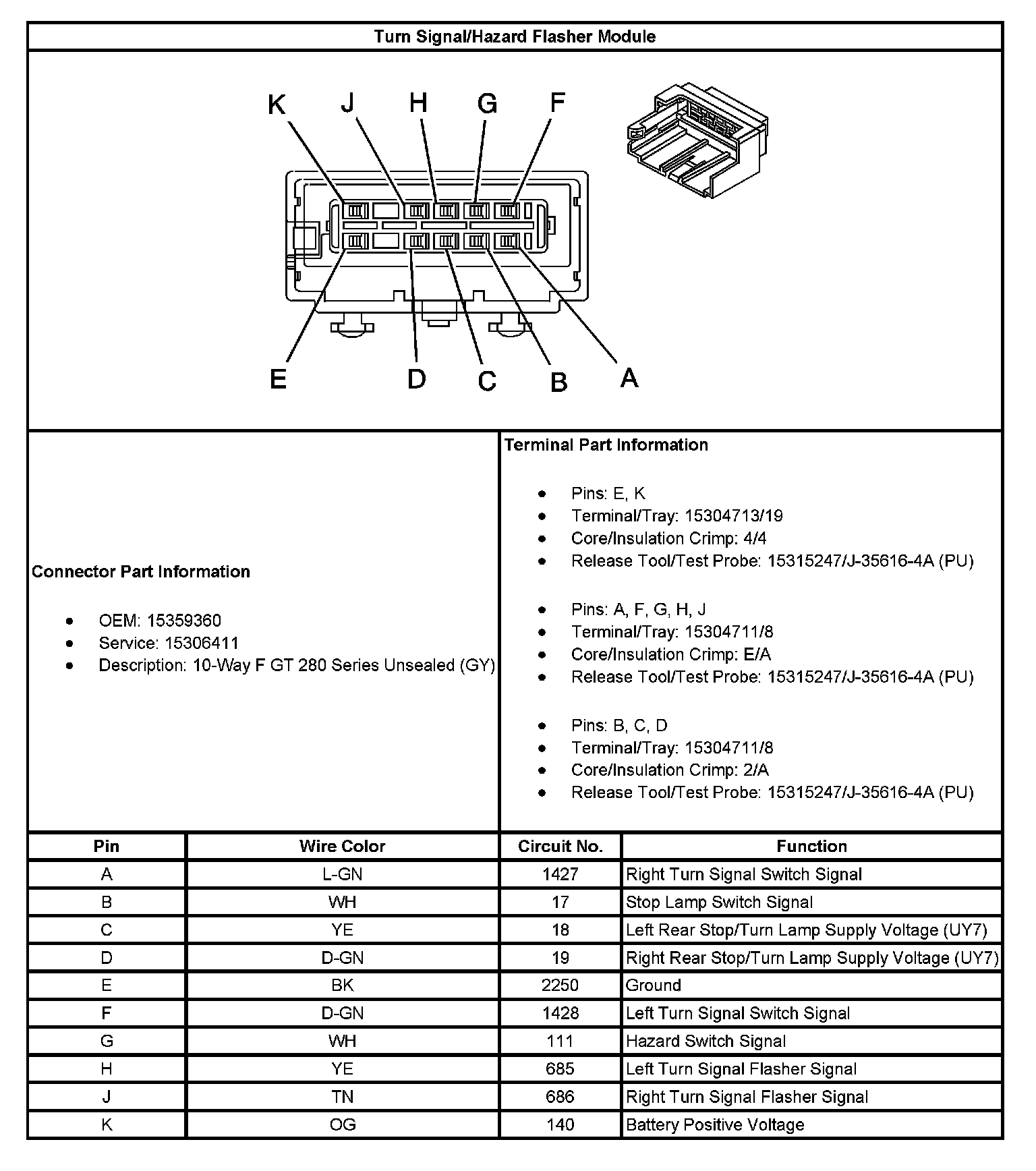 Turn Signal/Hazard Flasher Module

K J H G F

E D C B A

Connector Part Information

- OEM: 15359360
- Service: 15306411
- Description: 10-Way F GT 280 Series Unsealed (GY)

Terminal Part Information

- Pins: E, K
- Terminal/Tray: 15304713/19
- Core/Insulation Crimp: 4/4
- Release Tool/Test Probe: 15315247/J-35616-4A (PU)

- Pins: A, F, G, H, J
- Terminal/Tray: 15304711/8
- Core/Insulation Crimp: E/A
- Release Tool/Test Probe: 15315247/J-35616-4A (PU)

- Pins: B, C, D
- Terminal/Tray: 15304711/8
- Core/Insulation Crimp: 2/A
- Release Tool/Test Probe: 15315247/J-35616-4A (PU)

| Pin | Wire Color | Circuit No. | Function |
|---|---|---|---|
| A | L-GN | 1427 | Right Turn Signal Switch Signal |
| B | WH | 17 | Stop Lamp Switch Signal |
| C | YE | 18 | Left Rear Stop/Turn Lamp Supply Voltage (UY7) |
| D | D-GN | 19 | Right Rear Stop/Turn Lamp Supply Voltage (UY7) |
| E | BK | 2250 | Ground |
| F | D-GN | 1428 | Left Turn Signal Switch Signal |
| G | WH | 111 | Hazard Switch Signal |
| H | YE | 685 | Left Turn Signal Flasher Signal |
| J | TN | 686 | Right Turn Signal Flasher Signal |
| K | OG | 140 | Battery Positive Voltage |