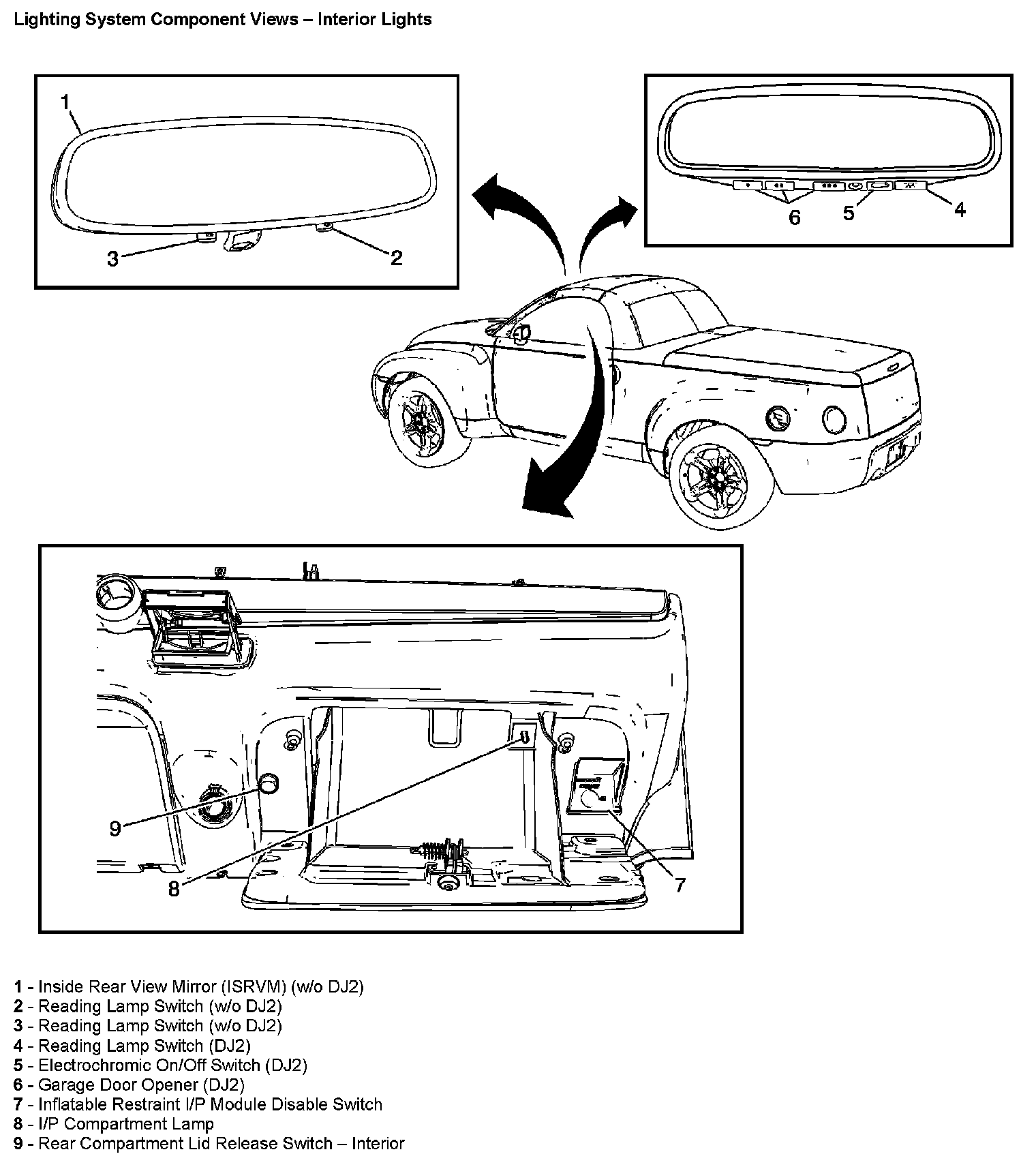 Lighting System Component Views – Interior Lights

1

3

2

6

5

4

9

8

7

1 - Inside Rear View Mirror (ISRVM) (w/o DJ2)
2 - Reading Lamp Switch (w/o DJ2)
3 - Reading Lamp Switch (w/o DJ2)
4 - Reading Lamp Switch (DJ2)
5 - Electrochromic On/Off Switch (DJ2)
6 - Garage Door Opener (DJ2)
7 - Inflatable Restraint I/P Module Disable Switch
8 - I/P Compartment Lamp
9 - Rear Compartment Lid Release Switch – Interior