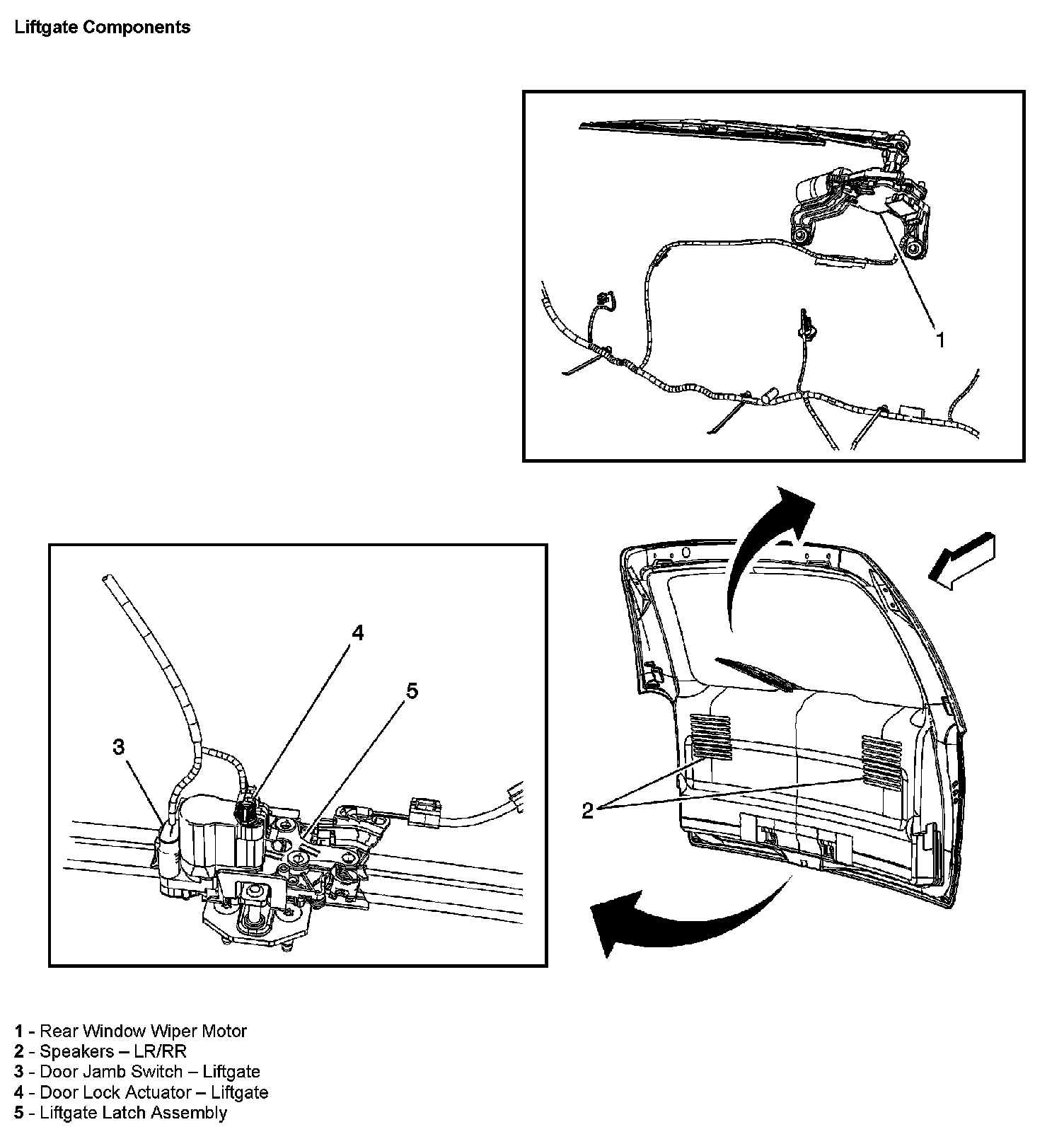 Liftgate Components

1

4

5

3

2

1 - Rear Window Wiper Motor
2 - Speakers – LR/RR
3 - Door Jamb Switch – Liftgate
4 - Door Lock Actuator – Liftgate
5 - Liftgate Latch Assembly