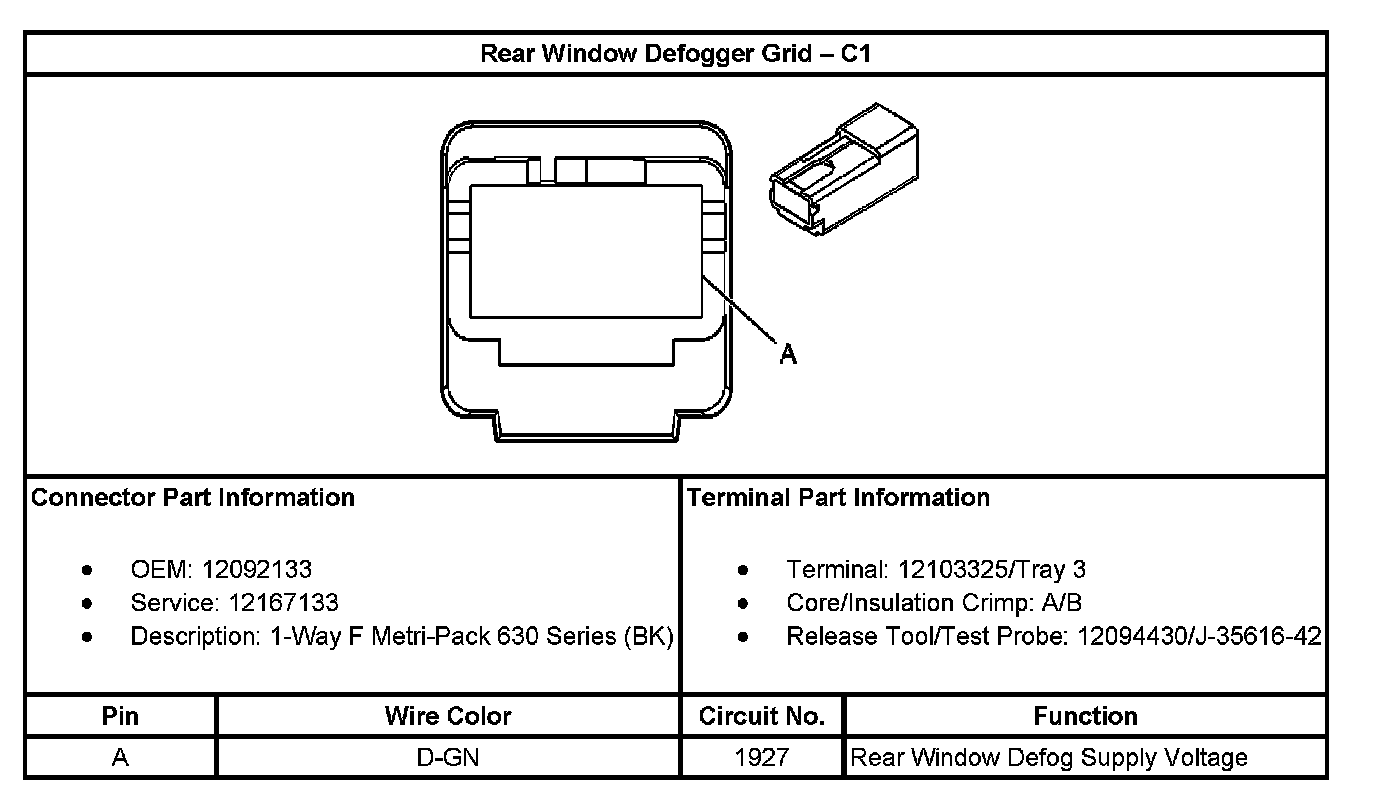 Rear Window Defogger Grid – C1

A

Connector Part Information

- OEM: 12092133
- Service: 12167133
- Description: 1-Way F Metri-Pack 630 Series (BK)

Terminal Part Information

- Terminal: 12103325/Tray 3
- Core/Insulation Crimp: A/B
- Release Tool/Test Probe: 12094430/J-35616-42

| Pin | Wire Color | Circuit No. | Function |
|---|---|---|---|
| A | D-GN | 1927 | Rear Window Defog Supply Voltage |