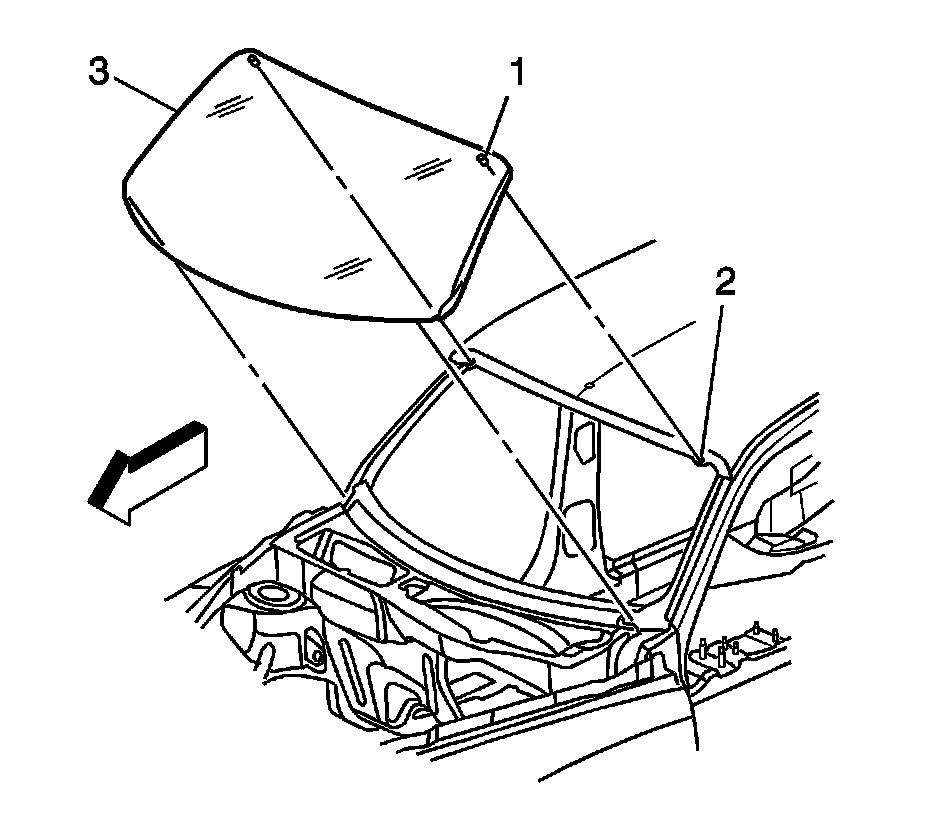 3
1
2