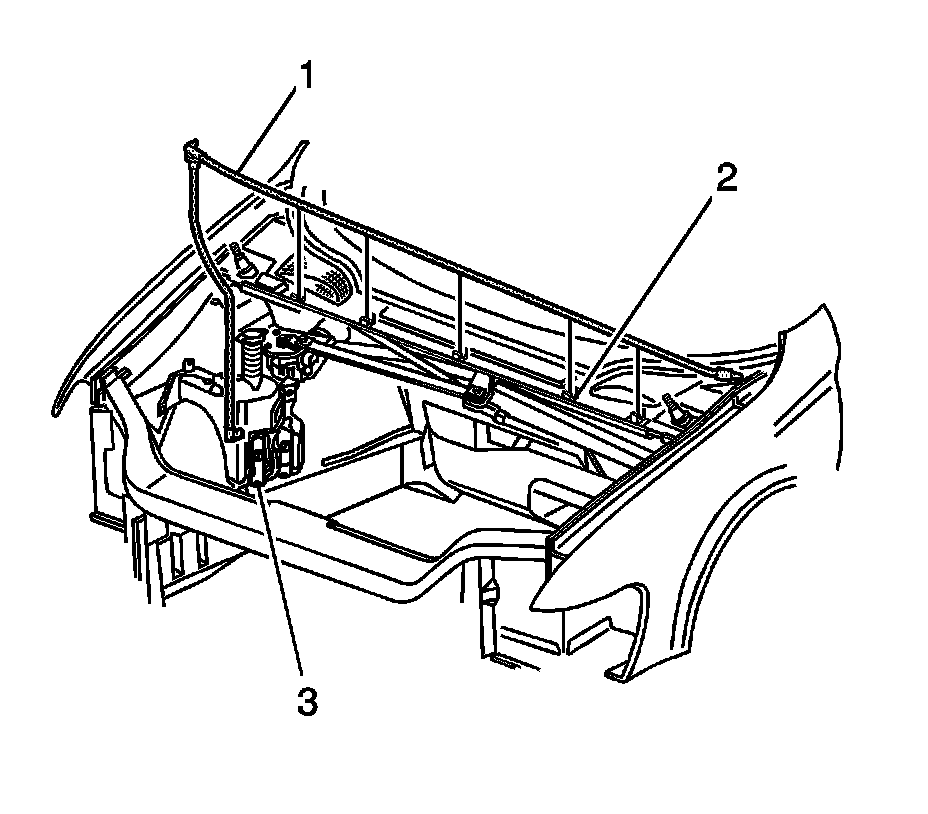 1
2
3