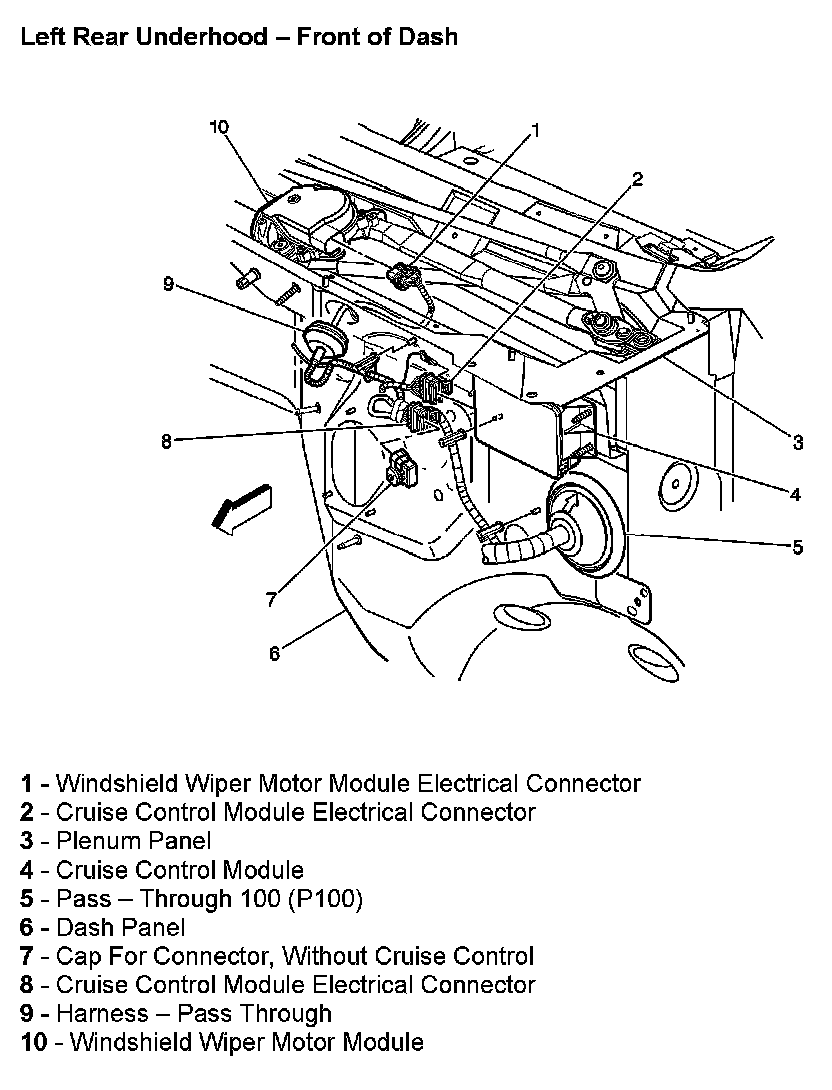 Left Rear Underhood – Front of Dash

10
1
2
9
3
8
4
5
7
6

1 - Windshield Wiper Motor Module Electrical Connector
2 - Cruise Control Module Electrical Connector
3 - Plenum Panel
4 - Cruise Control Module
5 - Pass – Through 100 (P100)
6 - Dash Panel
7 - Cap For Connector, Without Cruise Control
8 - Cruise Control Module Electrical Connector
9 - Harness – Pass Through
10 - Windshield Wiper Motor Module