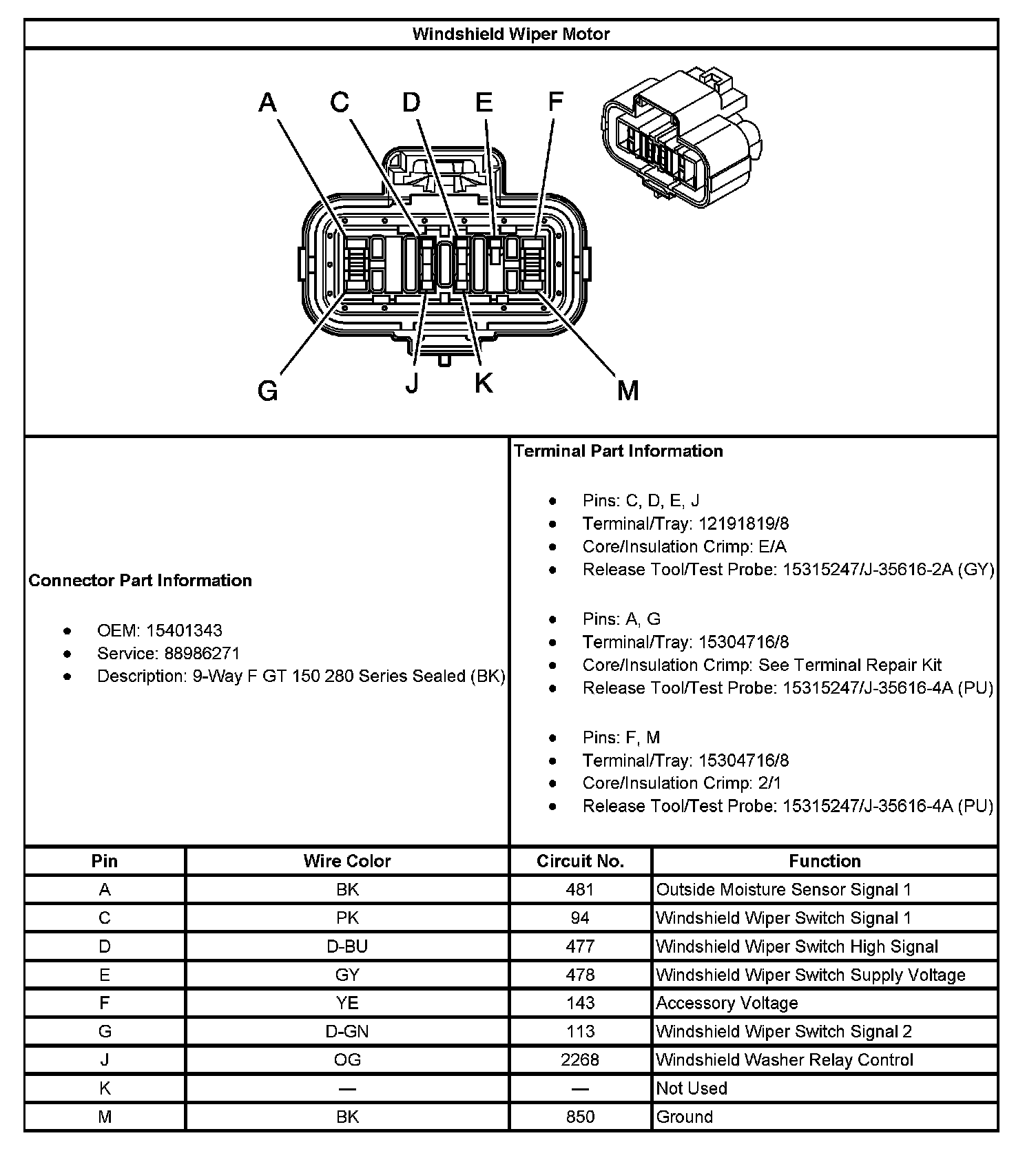 Windshield Wiper Motor

A C D E F

G J K M

Connector Part Information

- OEM: 15401343
- Service: 88986271
- Description: 9-Way F GT 150 280 Series Sealed (BK)

Terminal Part Information

- Pins: C, D, E, J
- Terminal/Tray: 12191819/8
- Core/Insulation Crimp: E/A
- Release Tool/Test Probe: 15315247/J-35616-2A (GY)

- Pins: A, G
- Terminal/Tray: 15304716/8
- Core/Insulation Crimp: See Terminal Repair Kit
- Release Tool/Test Probe: 15315247/J-35616-4A (PU)

- Pins: F, M
- Terminal/Tray: 15304716/8
- Core/Insulation Crimp: 2/1
- Release Tool/Test Probe: 15315247/J-35616-4A (PU)

| Pin | Wire Color | Circuit No. | Function |
|---|---|---|---|
| A | BK | 481 | Outside Moisture Sensor Signal 1 |
| C | PK | 94 | Windshield Wiper Switch Signal 1 |
| D | D-BU | 477 | Windshield Wiper Switch High Signal |
| E | GY | 478 | Windshield Wiper Switch Supply Voltage |
| F | YE | 143 | Accessory Voltage |
| G | D-GN | 113 | Windshield Wiper Switch Signal 2 |
| J | OG | 2268 | Windshield Washer Relay Control |
| K | — | — | Not Used |
| M | BK | 850 | Ground |