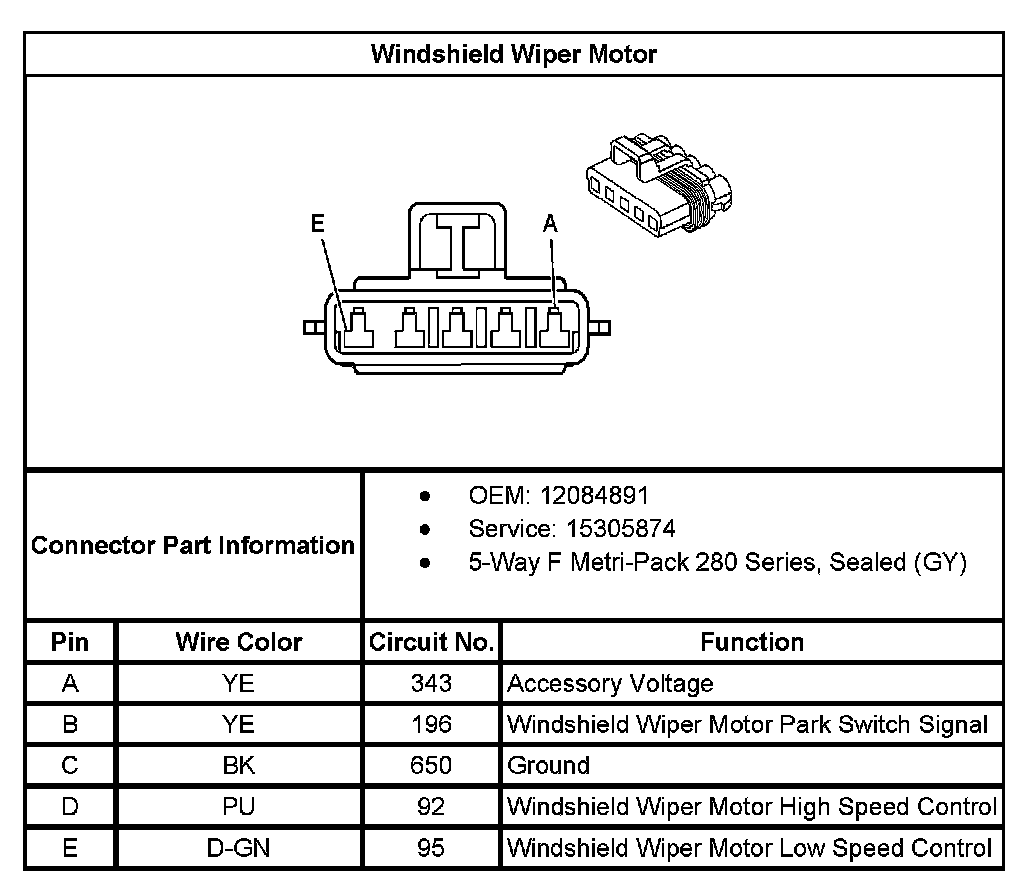 Windshield Wiper Motor

E A

Connector Part Information

- OEM: 12084891
- Service: 15305874
- 5-Way F Metri-Pack 280 Series, Sealed (GY)

| Pin | Wire Color | Circuit No. | Function |
|---|---|---|---|
| A | YE | 343 | Accessory Voltage |
| B | YE | 196 | Windshield Wiper Motor Park Switch Signal |
| C | BK | 650 | Ground |
| D | PU | 92 | Windshield Wiper Motor High Speed Control |
| E | D-GN | 95 | Windshield Wiper Motor Low Speed Control |