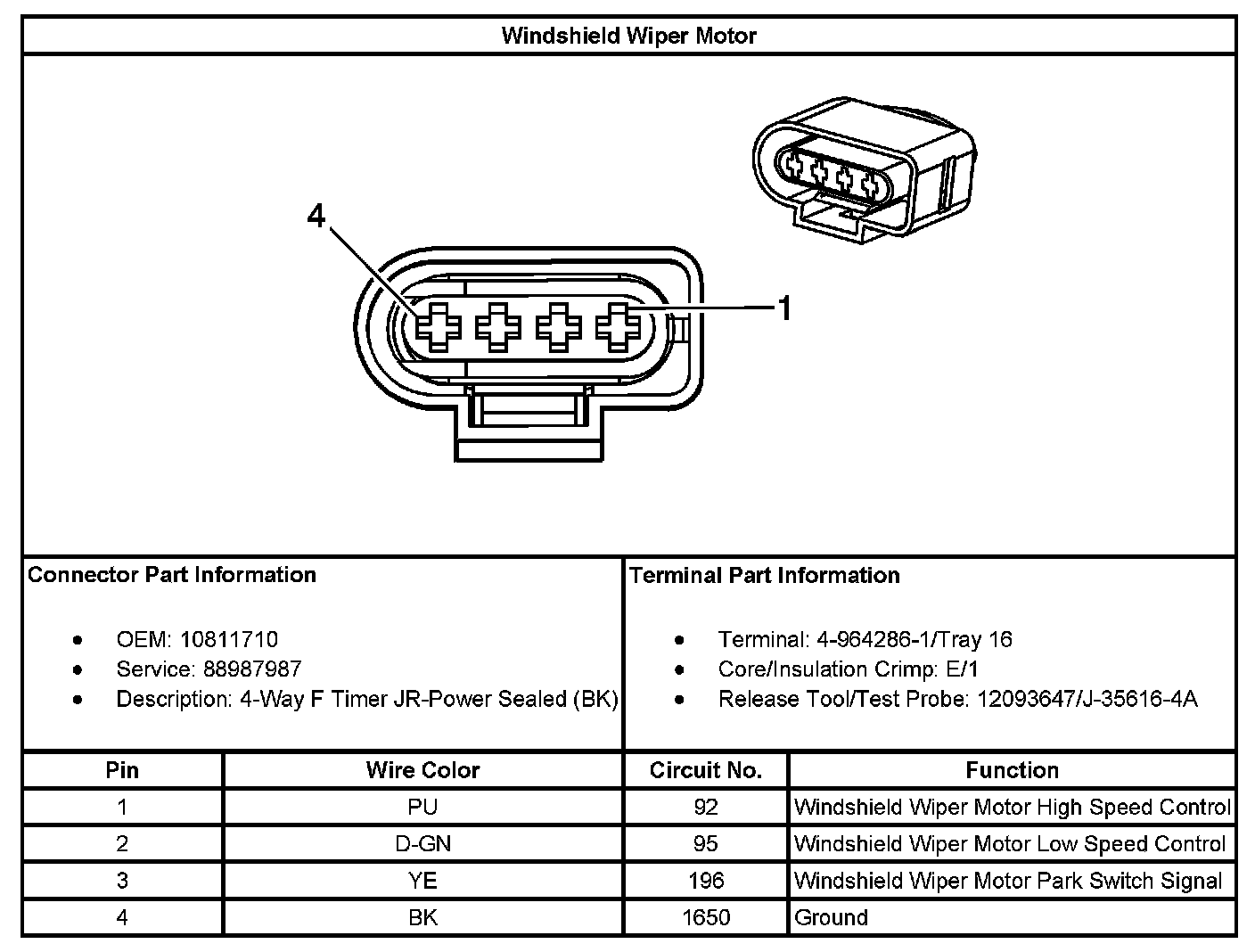 Windshield Wiper Motor

4

1

Connector Part Information

- OEM: 10811710
- Service: 88987987
- Description: 4-Way F Timer JR-Power Sealed (BK)

Terminal Part Information

- Terminal: 4-964286-1/Tray 16
- Core/Insulation Crimp: E/1
- Release Tool/Test Probe: 12093647/J-35616-4A

| Pin | Wire Color | Circuit No. | Function |
|---|---|---|---|
| 1 | PU | 92 | Windshield Wiper Motor High Speed Control |
| 2 | D-GN | 95 | Windshield Wiper Motor Low Speed Control |
| 3 | YE | 196 | Windshield Wiper Motor Park Switch Signal |
| 4 | BK | 1650 | Ground |