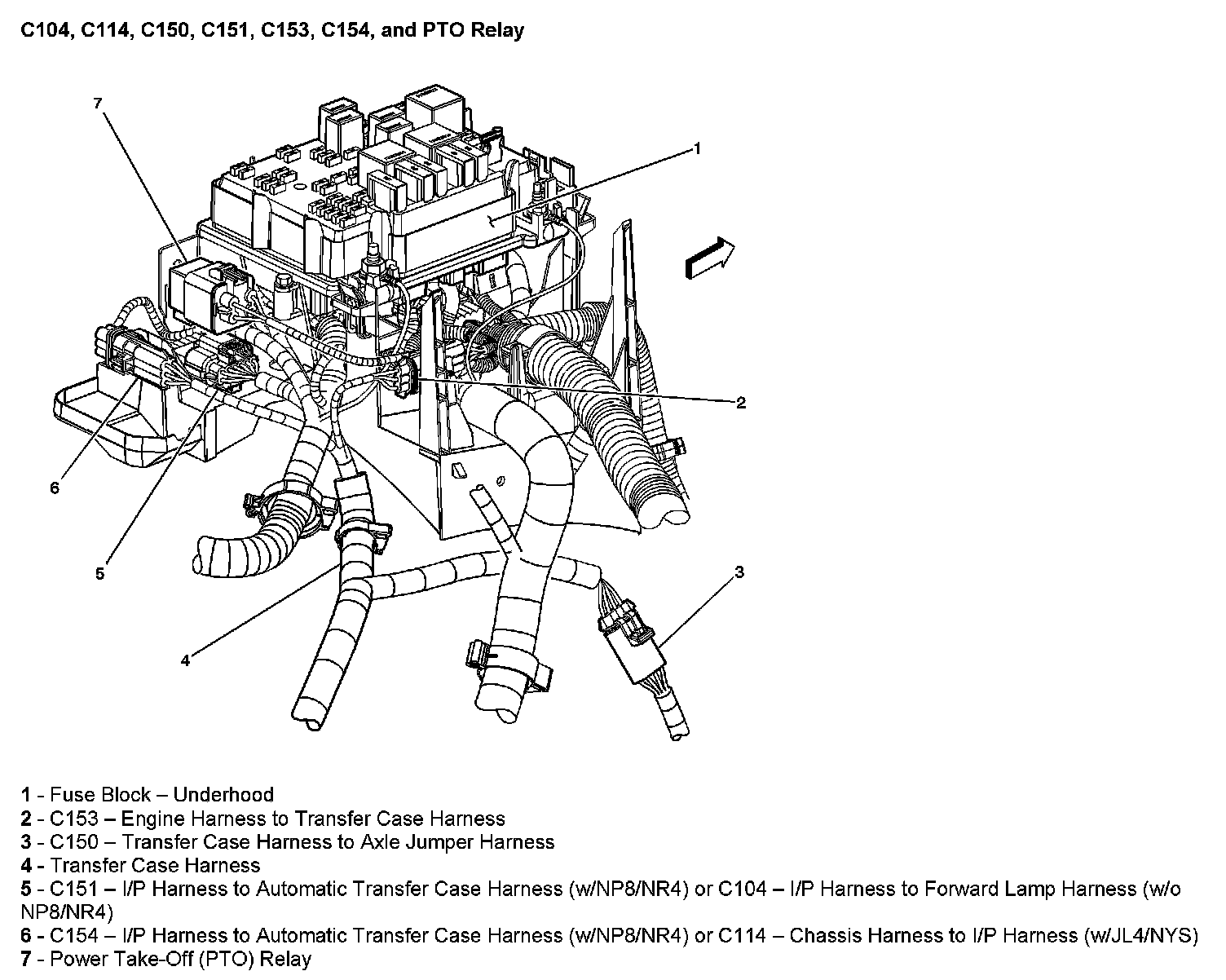 C104, C114, C150, C151, C153, C154, and PTO Relay

7

1

2

6

5

3

4

1 - Fuse Block – Underhood
2 - C153 – Engine Harness to Transfer Case Harness
3 - C150 – Transfer Case Harness to Axle Jumper Harness
4 - Transfer Case Harness
5 - C151 – I/P Harness to Automatic Transfer Case Harness (w/NP8/NR4) or C104 – I/P Harness to Forward Lamp Harness (w/o NP8/NR4)
6 - C154 – I/P Harness to Automatic Transfer Case Harness (w/NP8/NR4) or C114 – Chassis Harness to I/P Harness (w/JL4/NYS)
7 - Power Take-Off (PTO) Relay