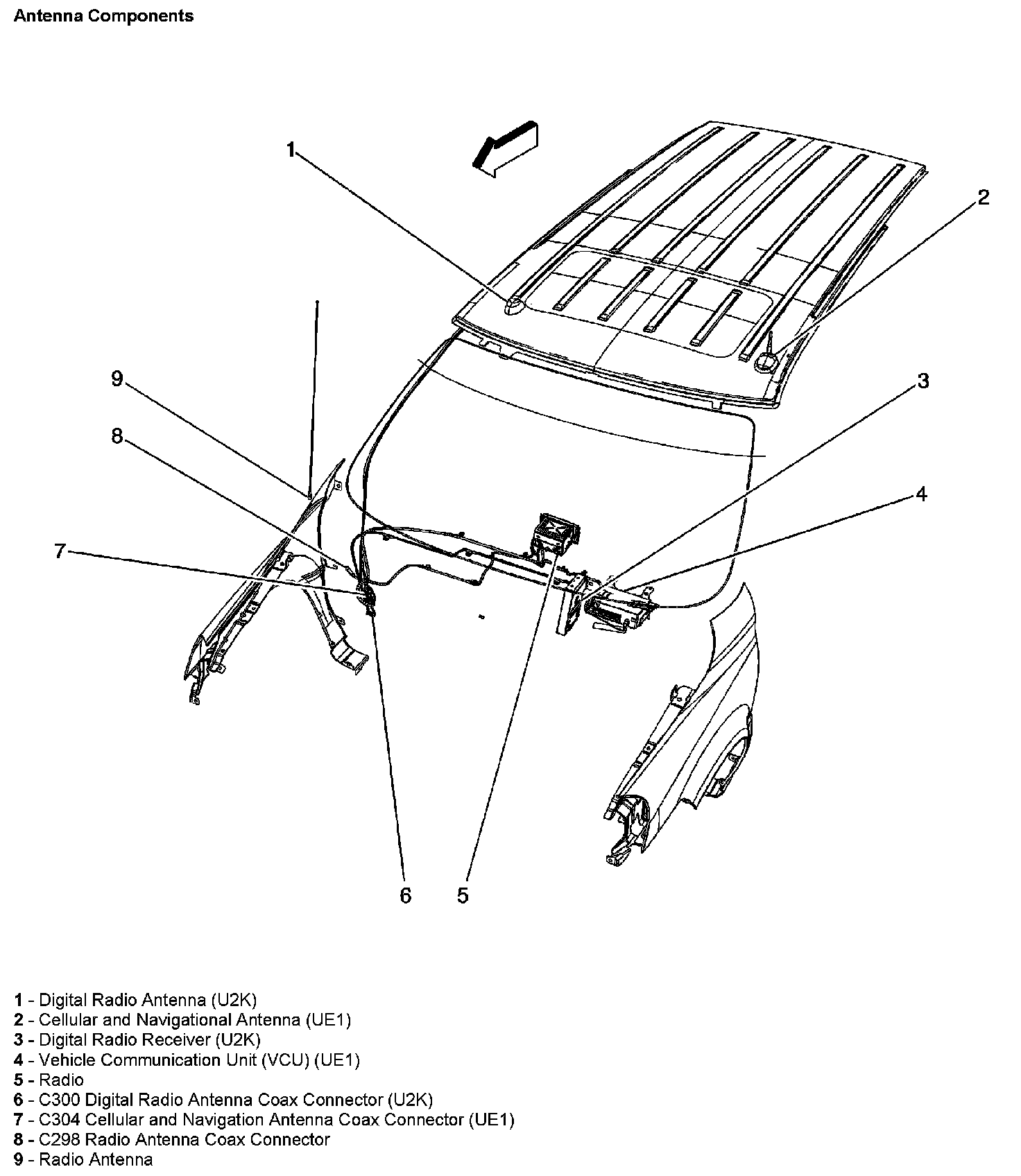 Antenna Components

1

2

9

3

8

4

7

6

5

1 - Digital Radio Antenna (U2K)
2 - Cellular and Navigational Antenna (UE1)
3 - Digital Radio Receiver (U2K)
4 - Vehicle Communication Unit (VCU) (UE1)
5 - Radio
6 - C300 Digital Radio Antenna Coax Connector (U2K)
7 - C304 Cellular and Navigation Antenna Coax Connector (UE1)
8 - C298 Radio Antenna Coax Connector
9 - Radio Antenna