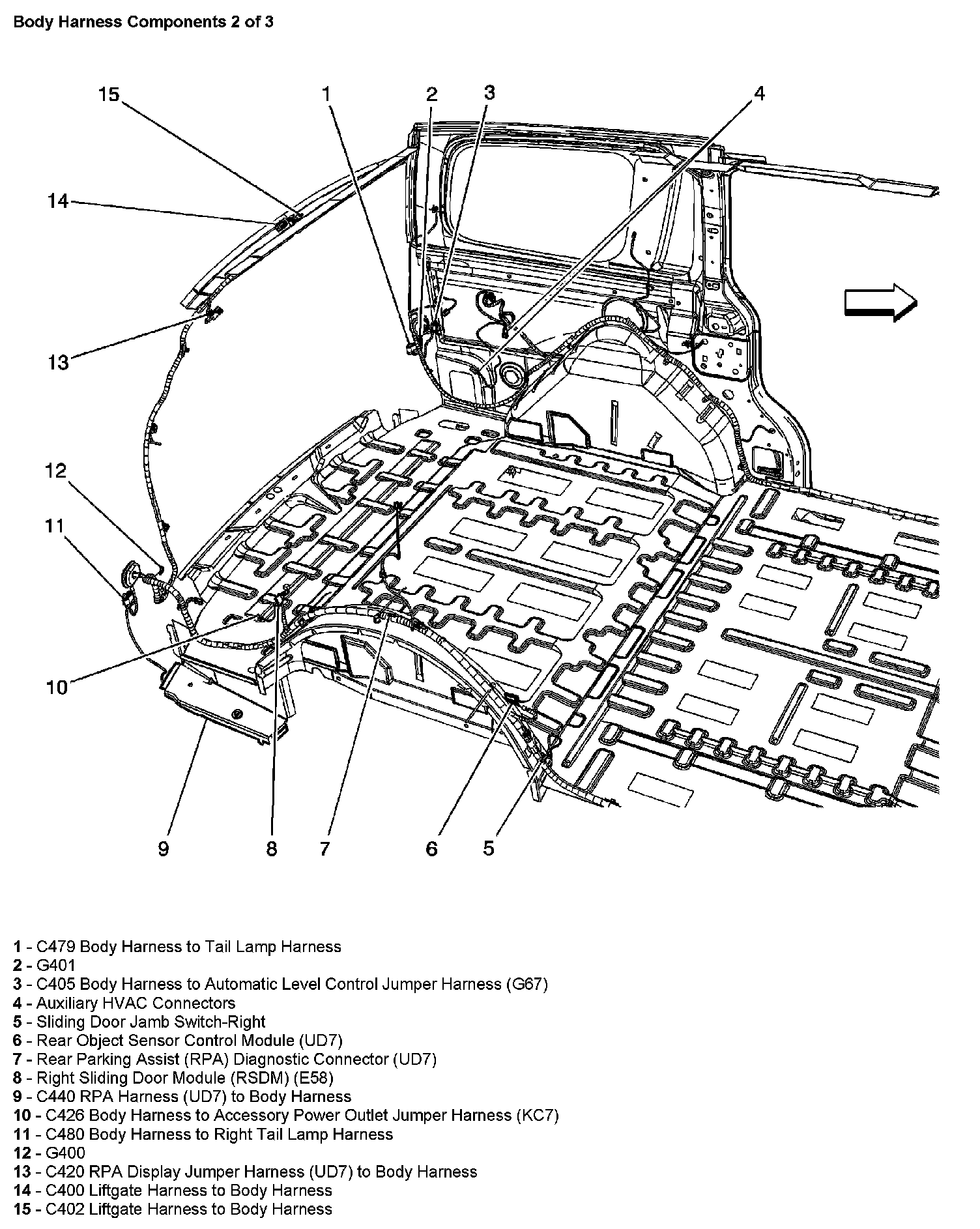 Body Harness Components 2 of 3

15
1
2
3
4
14
13
12
11
10
9
8
7
6
5

1 - C479 Body Harness to Tail Lamp Harness
2 - G401
3 - C405 Body Harness to Automatic Level Control Jumper Harness (G67)
4 - Auxiliary HVAC Connectors
5 - Sliding Door Jamb Switch-Right
6 - Rear Object Sensor Control Module (UD7)
7 - Rear Parking Assist (RPA) Diagnostic Connector (UD7)
8 - Right Sliding Door Module (RSDM) (E58)
9 - C440 RPA Harness (UD7) to Body Harness
10 - C426 Body Harness to Accessory Power Outlet Jumper Harness (KC7)
11 - C480 Body Harness to Right Tail Lamp Harness
12 - G400
13 - C420 RPA Display Jumper Harness (UD7) to Body Harness
14 - C400 Liftgate Harness to Body Harness
15 - C402 Liftgate Harness to Body Harness