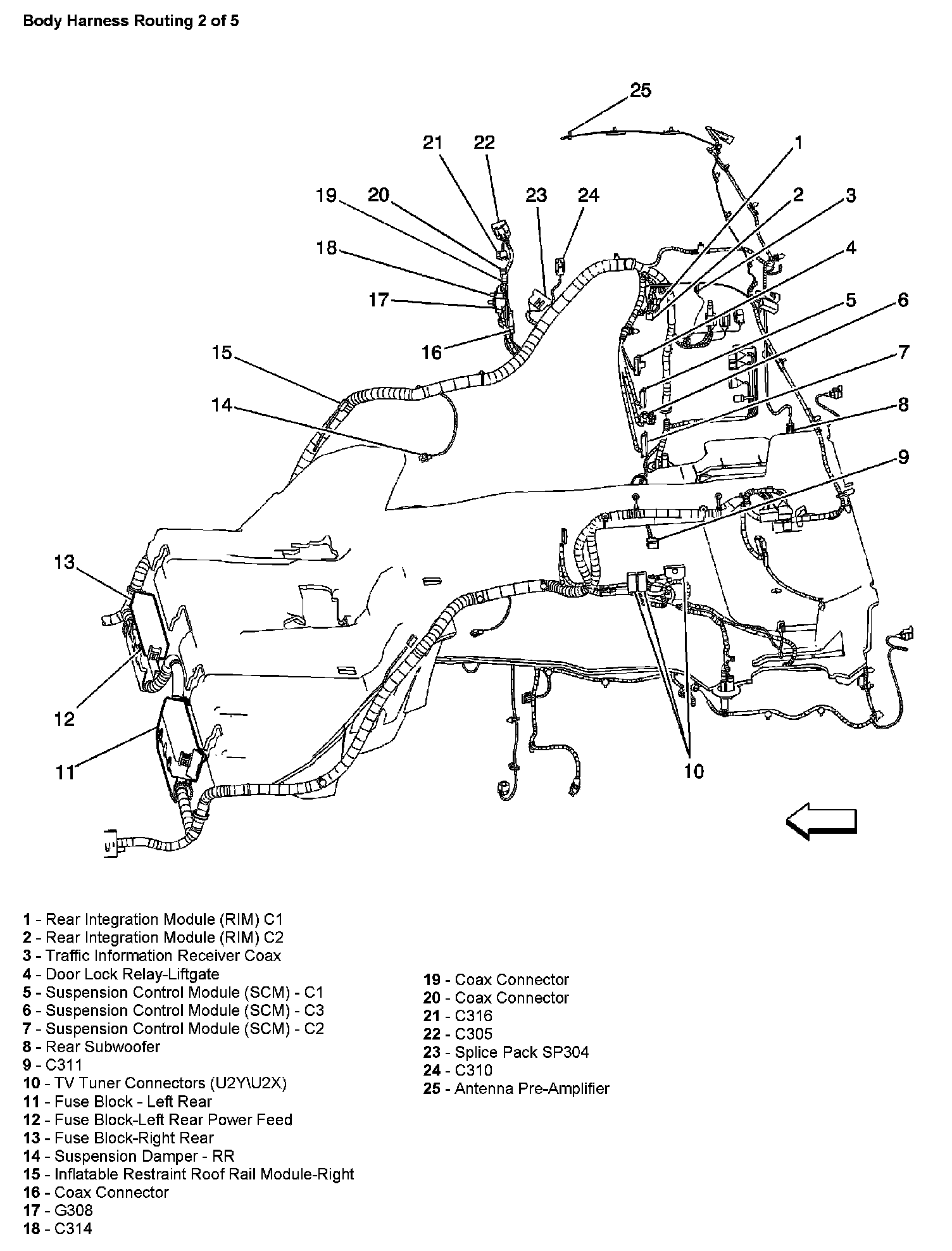 Body Harness Routing 2 of 5

25
21
22
1
19
20
23
24
2
3
18
4
17
5
6
16
15
7
14
8
9
13
12
11
10

1 - Rear Integration Module (RIM) C1
2 - Rear Integration Module (RIM) C2
3 - Traffic Information Receiver Coax
4 - Door Lock Relay-Liftgate
5 - Suspension Control Module (SCM) - C1
6 - Suspension Control Module (SCM) - C3
7 - Suspension Control Module (SCM) - C2
8 - Rear Subwoofer
9 - C311
10 - TV Tuner Connectors (U2Y\U2X)
11 - Fuse Block - Left Rear
12 - Fuse Block-Left Rear Power Feed
13 - Fuse Block-Right Rear
14 - Suspension Damper - RR
15 - Inflatable Restraint Roof Rail Module-Right
16 - Coax Connector
17 - G308
18 - C314

19 - Coax Connector
20 - Coax Connector
21 - C316
22 - C305
23 - Splice Pack SP304
24 - C310
25 - Antenna Pre-Amplifier