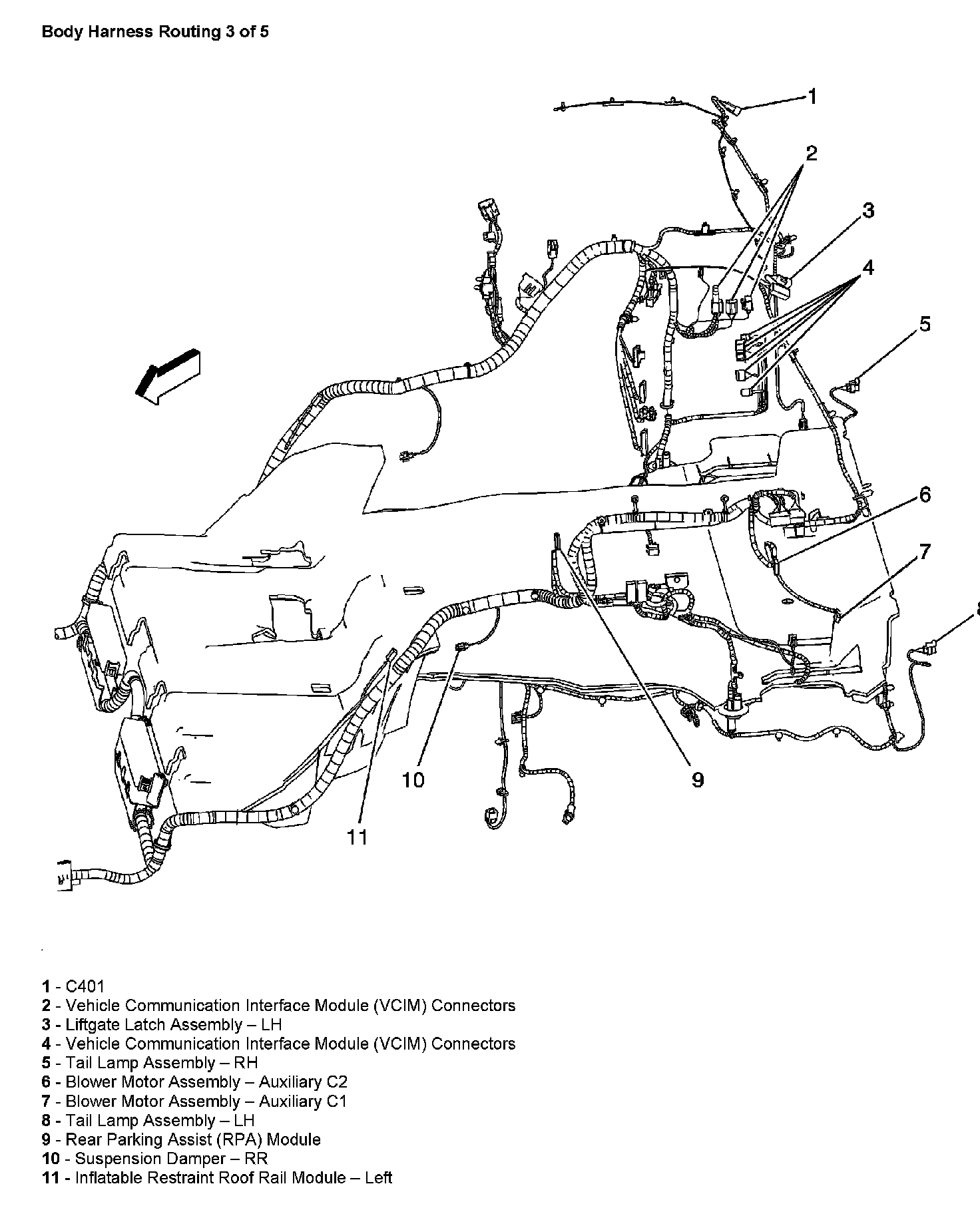 Body Harness Routing 3 of 5

1

2

3

4

5

6

7

8

9

10

11

1 - C401
2 - Vehicle Communication Interface Module (VCIM) Connectors
3 - Liftgate Latch Assembly – LH
4 - Vehicle Communication Interface Module (VCIM) Connectors
5 - Tail Lamp Assembly – RH
6 - Blower Motor Assembly – Auxiliary C2
7 - Blower Motor Assembly – Auxiliary C1
8 - Tail Lamp Assembly – LH
9 - Rear Parking Assist (RPA) Module
10 - Suspension Damper – RR
11 - Inflatable Restraint Roof Rail Module – Left