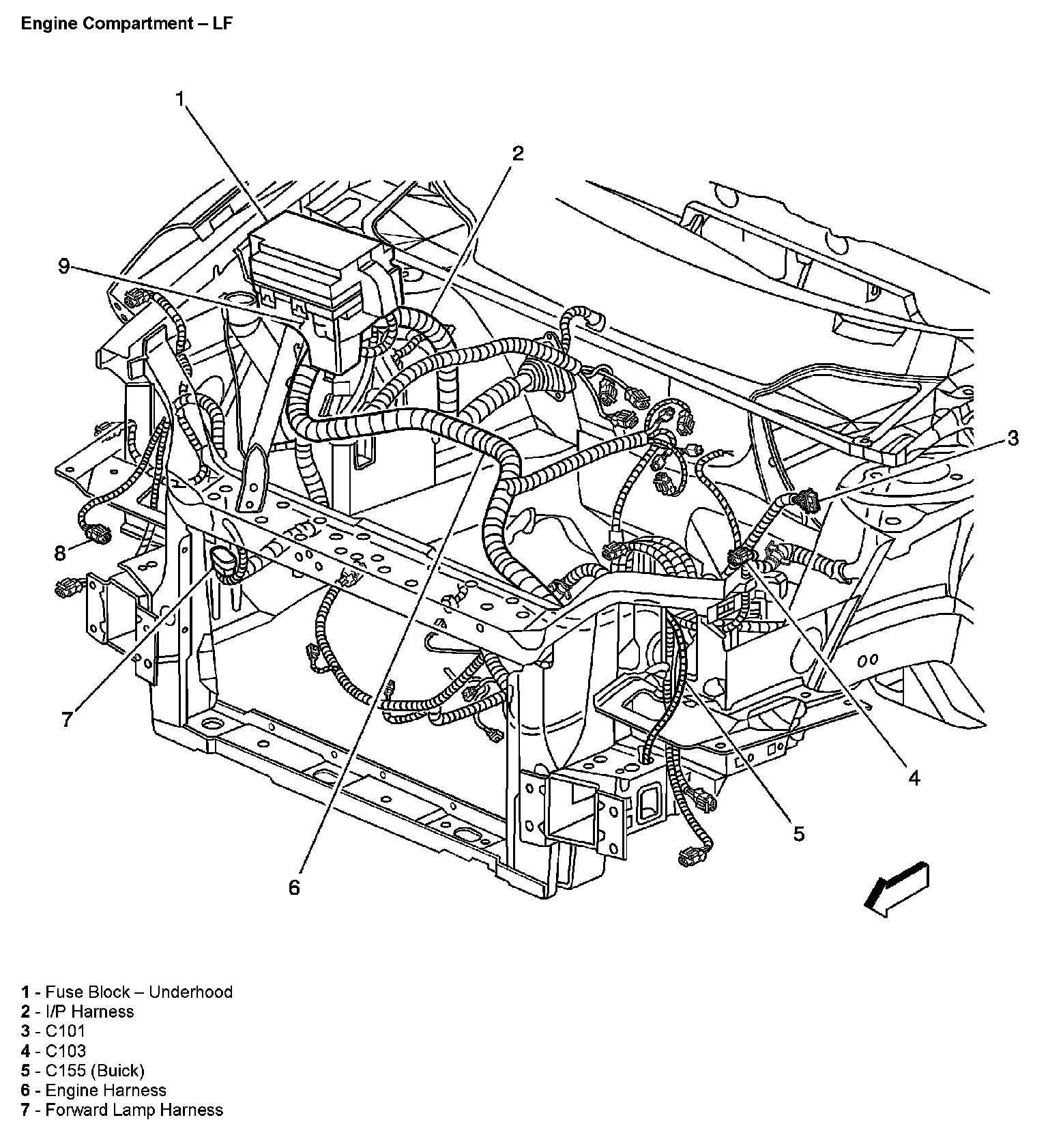 Engine Compartment – LF

1

2

9

3

8

7

4

5

6

1 - Fuse Block – Underhood
2 - I/P Harness
3 - C101
4 - C103
5 - C155 (Buick)
6 - Engine Harness
7 - Forward Lamp Harness