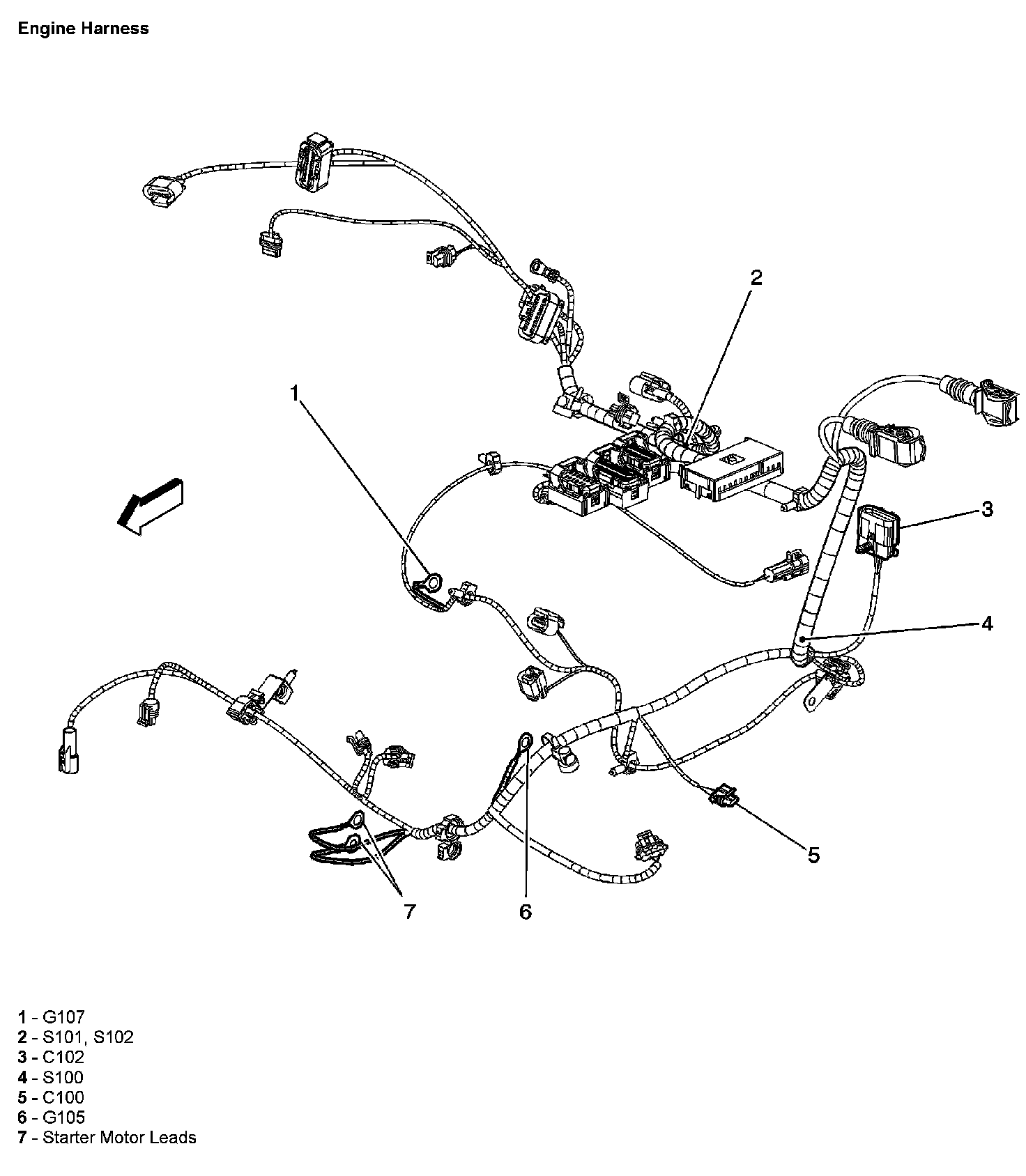 Engine Harness

2

1

3

4

5

7

6

1 - G107
2 - S101, S102
3 - C102
4 - S100
5 - C100
6 - G105
7 - Starter Motor Leads