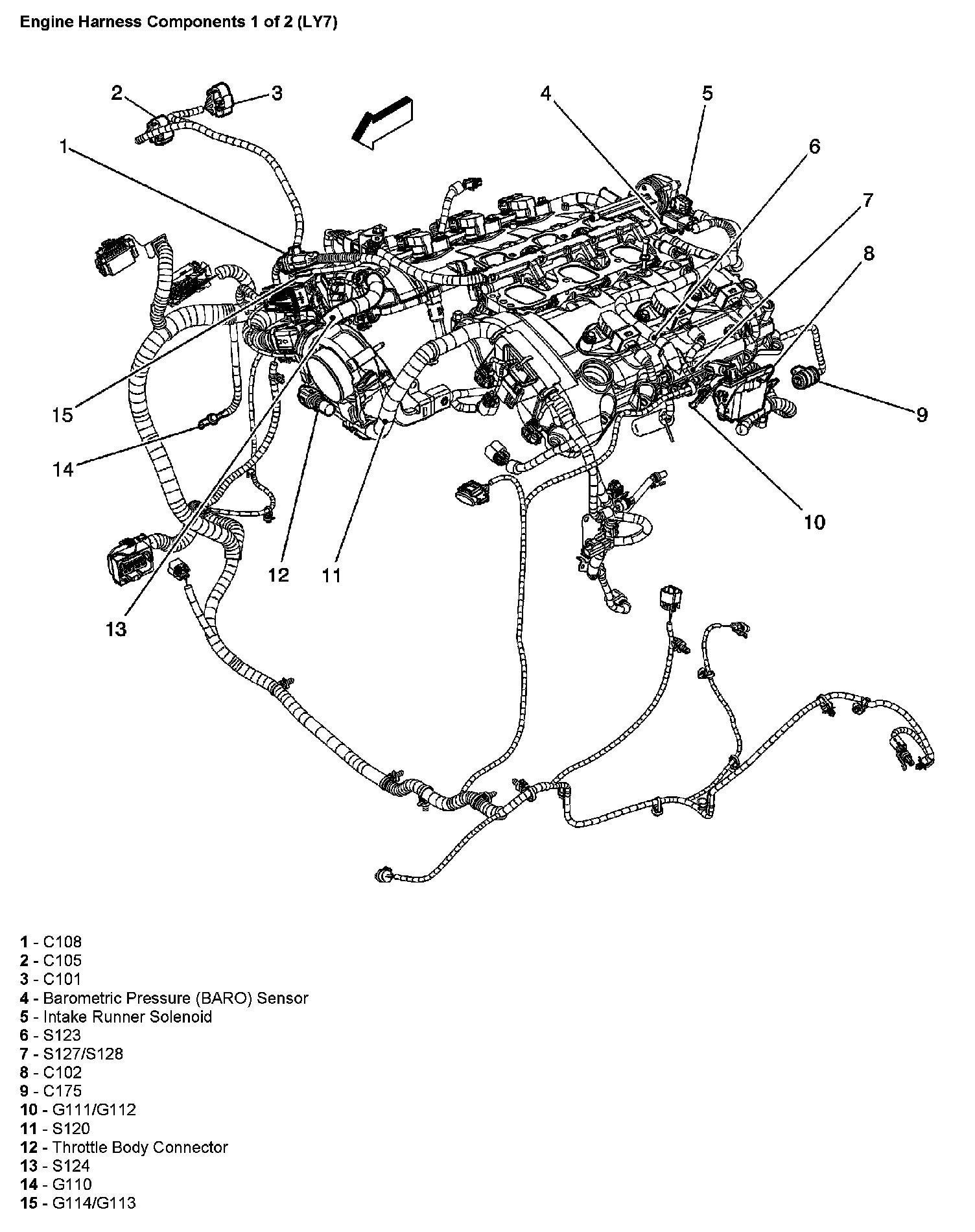 Engine Harness Components 1 of 2 (LY7)

2
3
4
5
1
6
7
8
15
9
14
10
12
11
13

1 - C108
2 - C105
3 - C101
4 - Barometric Pressure (BARO) Sensor
5 - Intake Runner Solenoid
6 - S123
7 - S127/S128
8 - C102
9 - C175
10 - G111/G112
11 - S120
12 - Throttle Body Connector
13 - S124
14 - G110
15 - G114/G113