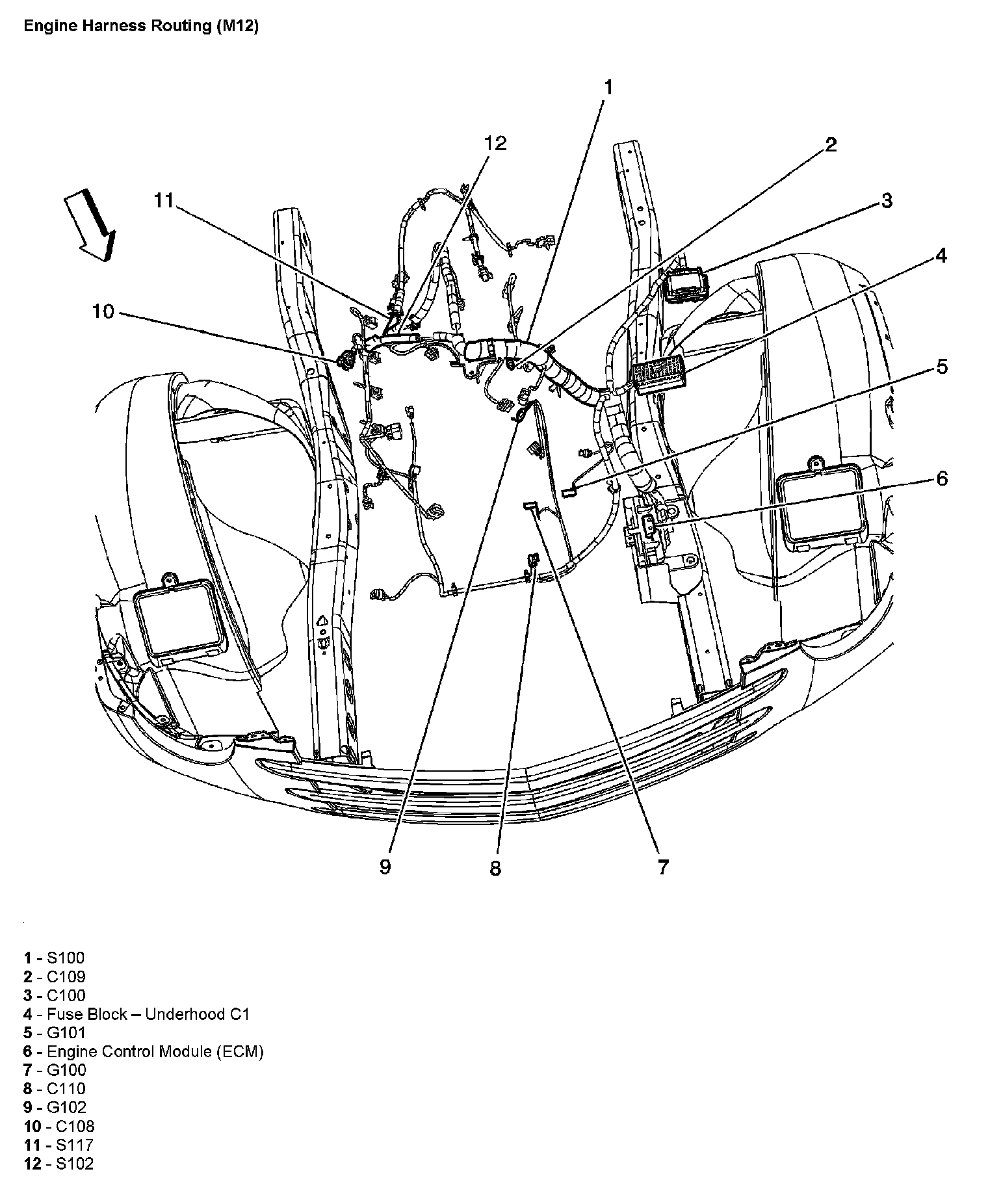 Engine Harness Routing (M12)

1
12
2
11
3
4
10
5
6
9
8
7

1 - S100
2 - C109
3 - C100
4 - Fuse Block – Underhood C1
5 - G101
6 - Engine Control Module (ECM)
7 - G100
8 - C110
9 - G102
10 - C108
11 - S117
12 - S102