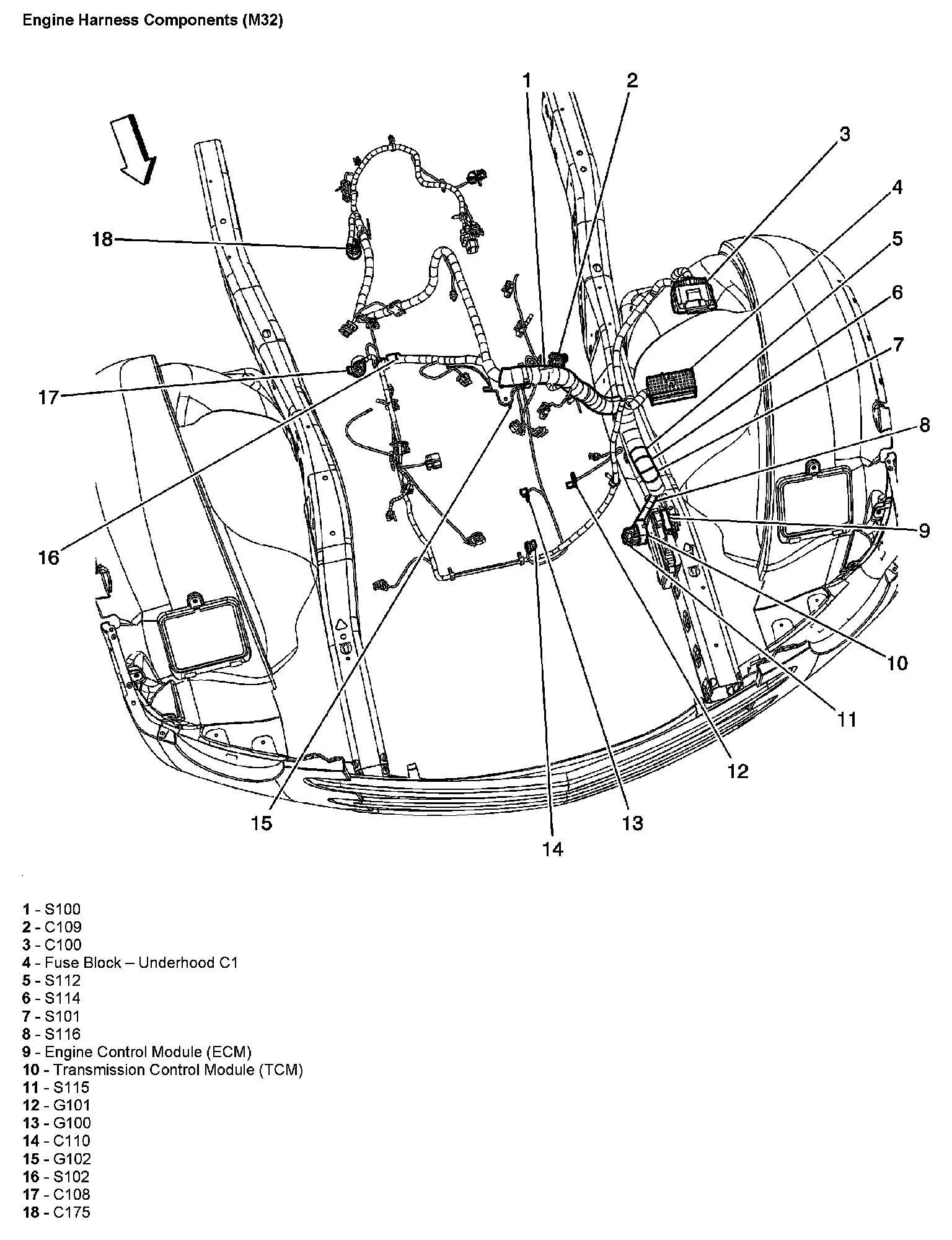 Engine Harness Components (M32)

1
2
3
4
5
6
7
8
9
10
11
12
13
14
15
16
17
18

1 - S100
2 - C109
3 - C100
4 - Fuse Block – Underhood C1
5 - S112
6 - S114
7 - S101
8 - S116
9 - Engine Control Module (ECM)
10 - Transmission Control Module (TCM)
11 - S115
12 - G101
13 - G100
14 - C110
15 - G102
16 - S102
17 - C108
18 - C175