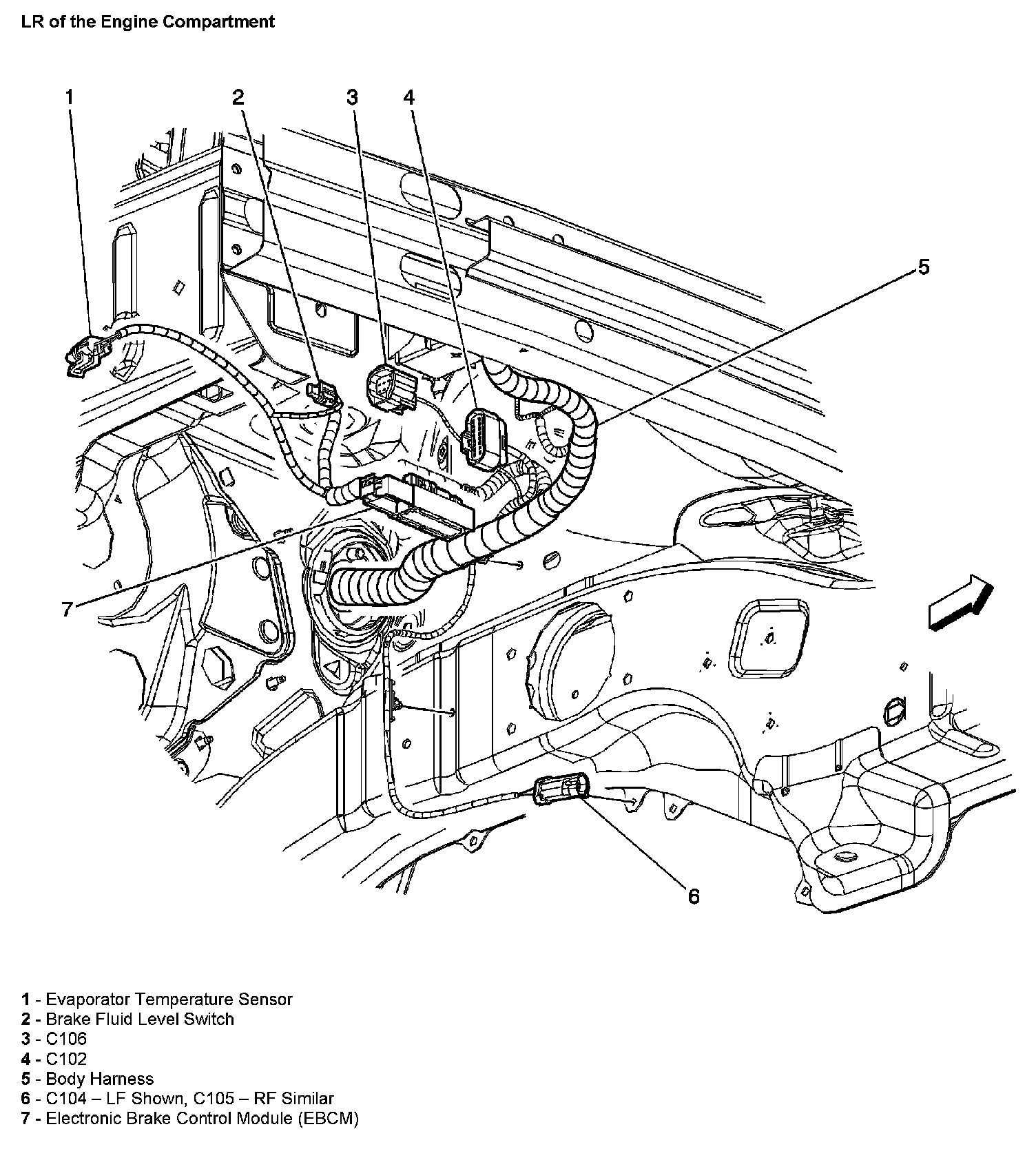 LR of the Engine Compartment

1

2

3

4

5

7

6

1 - Evaporator Temperature Sensor
2 - Brake Fluid Level Switch
3 - C106
4 - C102
5 - Body Harness
6 - C104 – LF Shown, C105 – RF Similar
7 - Electronic Brake Control Module (EBCM)