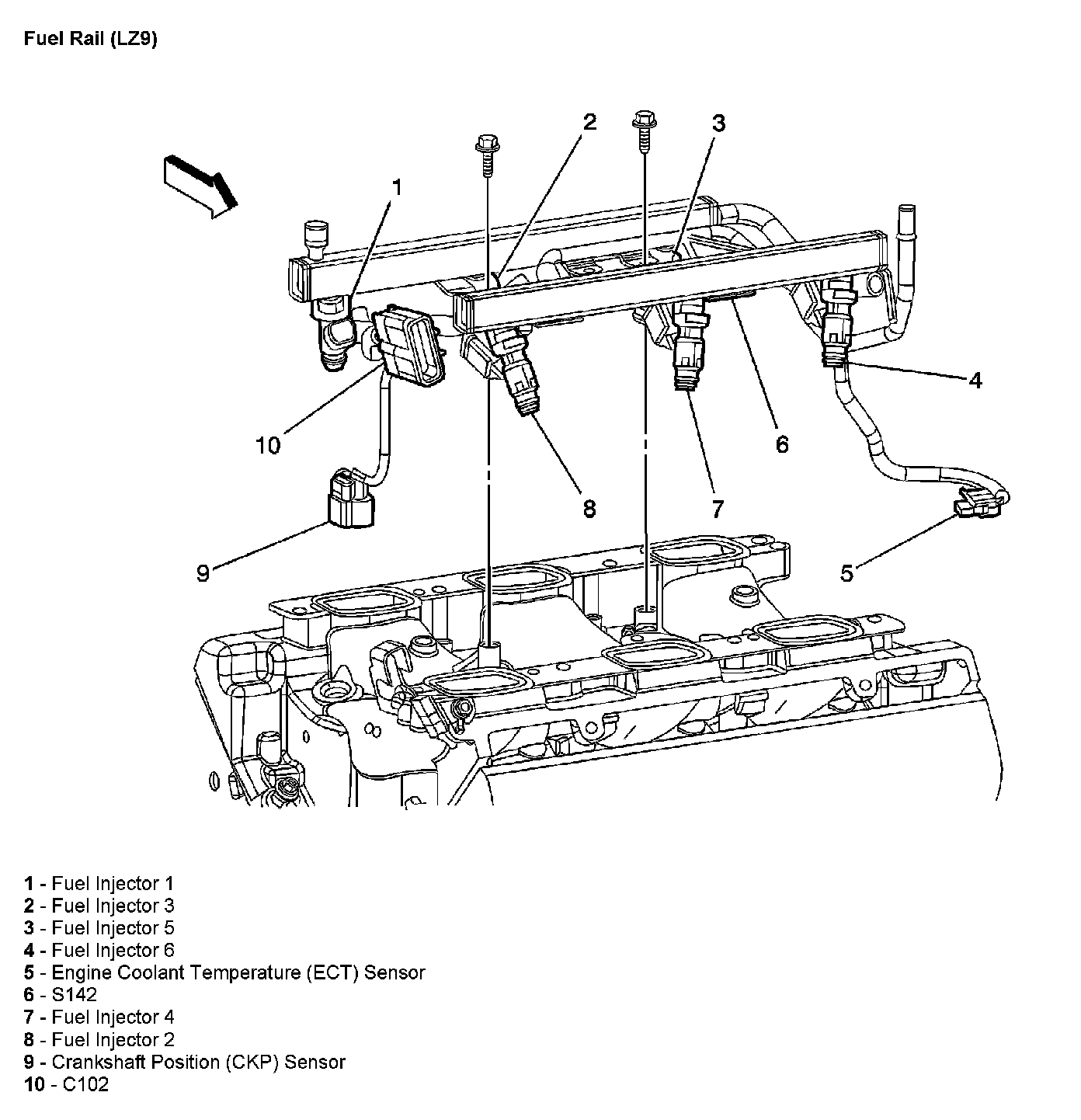 Fuel Rail (LZ9)

2
3
1
4
10
6
8
7
9
5

1 - Fuel Injector 1
2 - Fuel Injector 3
3 - Fuel Injector 5
4 - Fuel Injector 6
5 - Engine Coolant Temperature (ECT) Sensor
6 - S142
7 - Fuel Injector 4
8 - Fuel Injector 2
9 - Crankshaft Position (CKP) Sensor
10 - C102