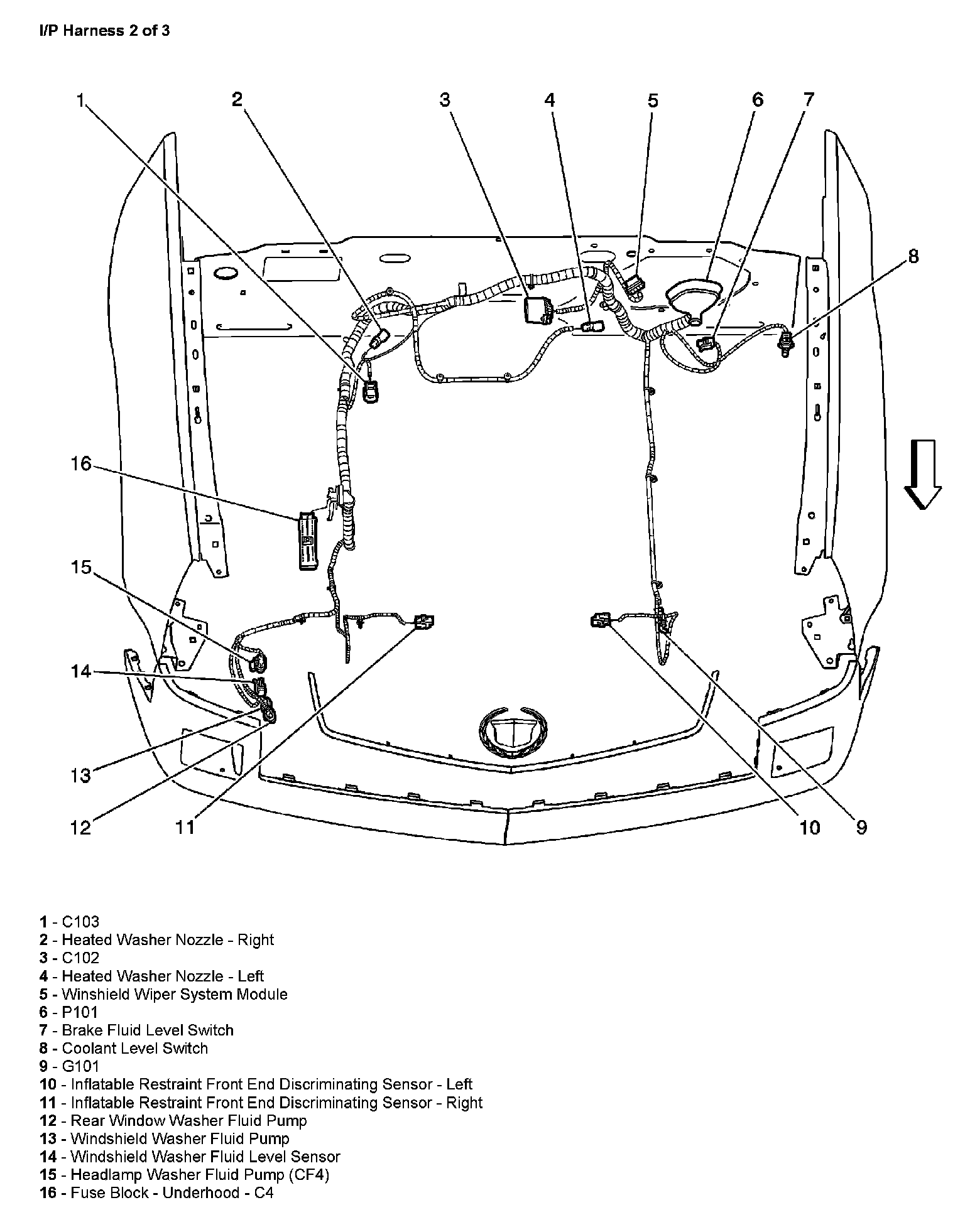 I/P Harness 2 of 3

1 2 3 4 5 6 7 8 16 15 14 13 12 11 10 9

1 - C103
2 - Heated Washer Nozzle - Right
3 - C102
4 - Heated Washer Nozzle - Left
5 - Winshield Wiper System Module
6 - P101
7 - Brake Fluid Level Switch
8 - Coolant Level Switch
9 - G101
10 - Inflatable Restraint Front End Discriminating Sensor - Left
11 - Inflatable Restraint Front End Discriminating Sensor - Right
12 - Rear Window Washer Fluid Pump
13 - Windshield Washer Fluid Pump
14 - Windshield Washer Fluid Level Sensor
15 - Headlamp Washer Fluid Pump (CF4)
16 - Fuse Block - Underhood - C4