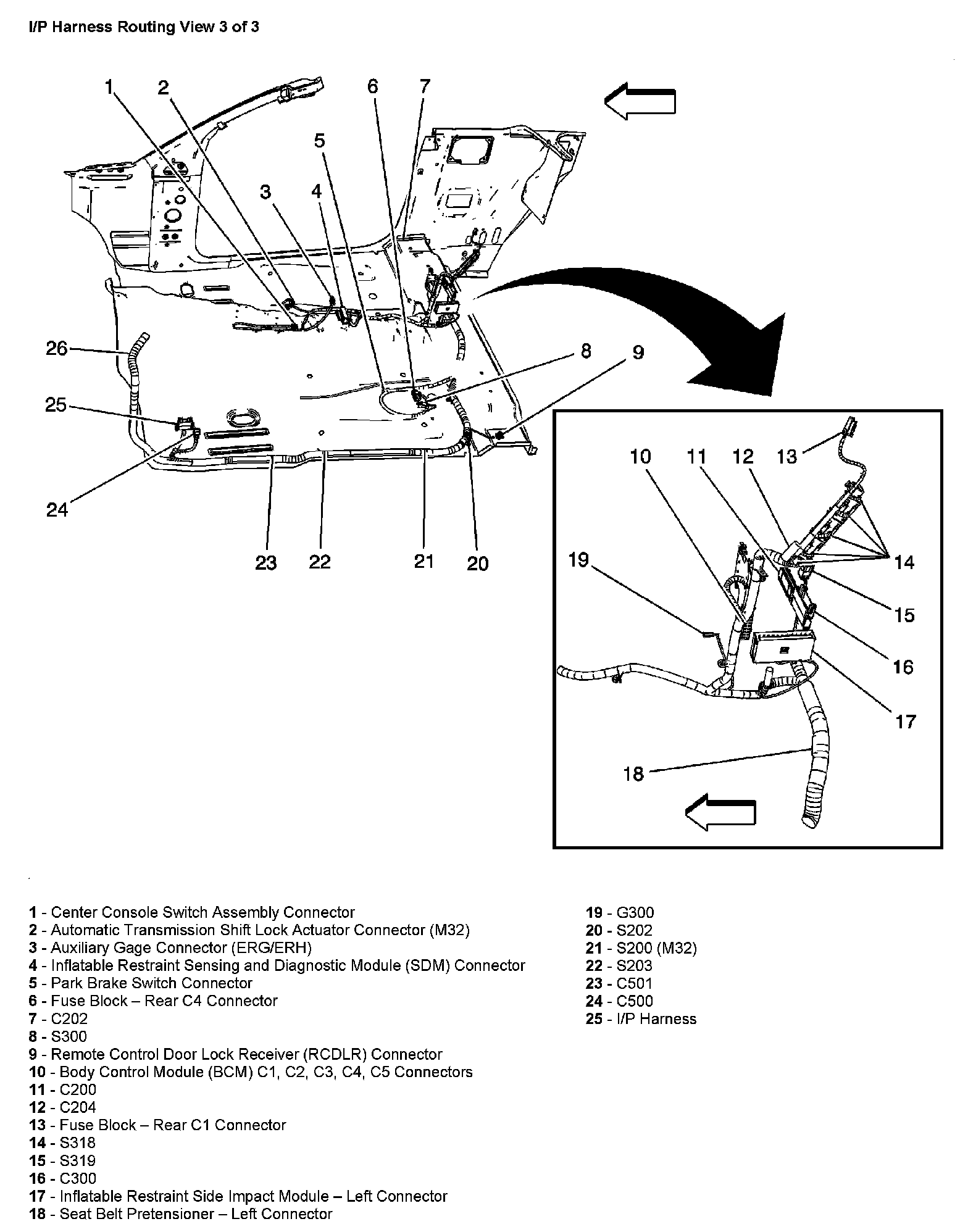 I/P Harness Routing View 3 of 3

1 2 6 7 5 3 4 26 8 9 25 24 23 22 21 20

10 11 12 13 19 14 15 16 17 18

1 - Center Console Switch Assembly Connector
2 - Automatic Transmission Shift Lock Actuator Connector (M32)
3 - Auxiliary Gage Connector (ERG/ERH)
4 - Inflatable Restraint Sensing and Diagnostic Module (SDM) Connector
5 - Park Brake Switch Connector
6 - Fuse Block – Rear C4 Connector
7 - C202
8 - S300
9 - Remote Control Door Lock Receiver (RCDLR) Connector
10 - Body Control Module (BCM) C1, C2, C3, C4, C5 Connectors
11 - C200
12 - C204
13 - Fuse Block – Rear C1 Connector
14 - S318
15 - S319
16 - C300
17 - Inflatable Restraint Side Impact Module – Left Connector
18 - Seat Belt Pretensioner – Left Connector

19 - G300
20 - S202
21 - S200 (M32)
22 - S203
23 - C501
24 - C500
25 - I/P Harness