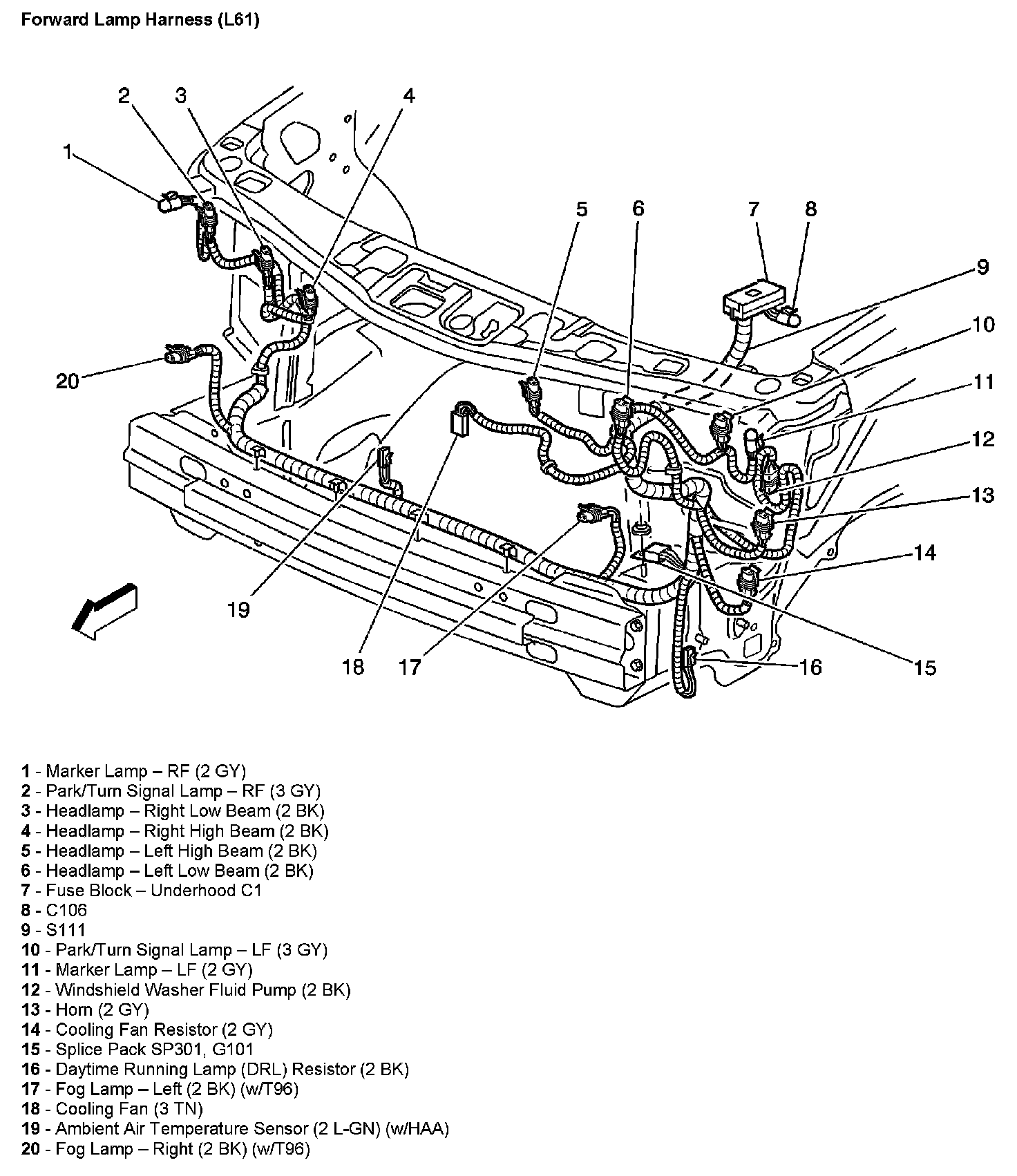 Forward Lamp Harness (L61)

2 3 4 1 5 6 7 8 9 10 11 12 13 14 20 19 18 17 16 15

1 - Marker Lamp – RF (2 GY)
2 - Park/Turn Signal Lamp – RF (3 GY)
3 - Headlamp – Right Low Beam (2 BK)
4 - Headlamp – Right High Beam (2 BK)
5 - Headlamp – Left High Beam (2 BK)
6 - Headlamp – Left Low Beam (2 BK)
7 - Fuse Block – Underhood C1
8 - C106
9 - S111
10 - Park/Turn Signal Lamp – LF (3 GY)
11 - Marker Lamp – LF (2 GY)
12 - Windshield Washer Fluid Pump (2 BK)
13 - Horn (2 GY)
14 - Cooling Fan Resistor (2 GY)
15 - Splice Pack SP301, G101
16 - Daytime Running Lamp (DRL) Resistor (2 BK)
17 - Fog Lamp – Left (2 BK) (w/T96)
18 - Cooling Fan (3 TN)
19 - Ambient Air Temperature Sensor (2 L-GN) (w/HAA)
20 - Fog Lamp – Right (2 BK) (w/T96)