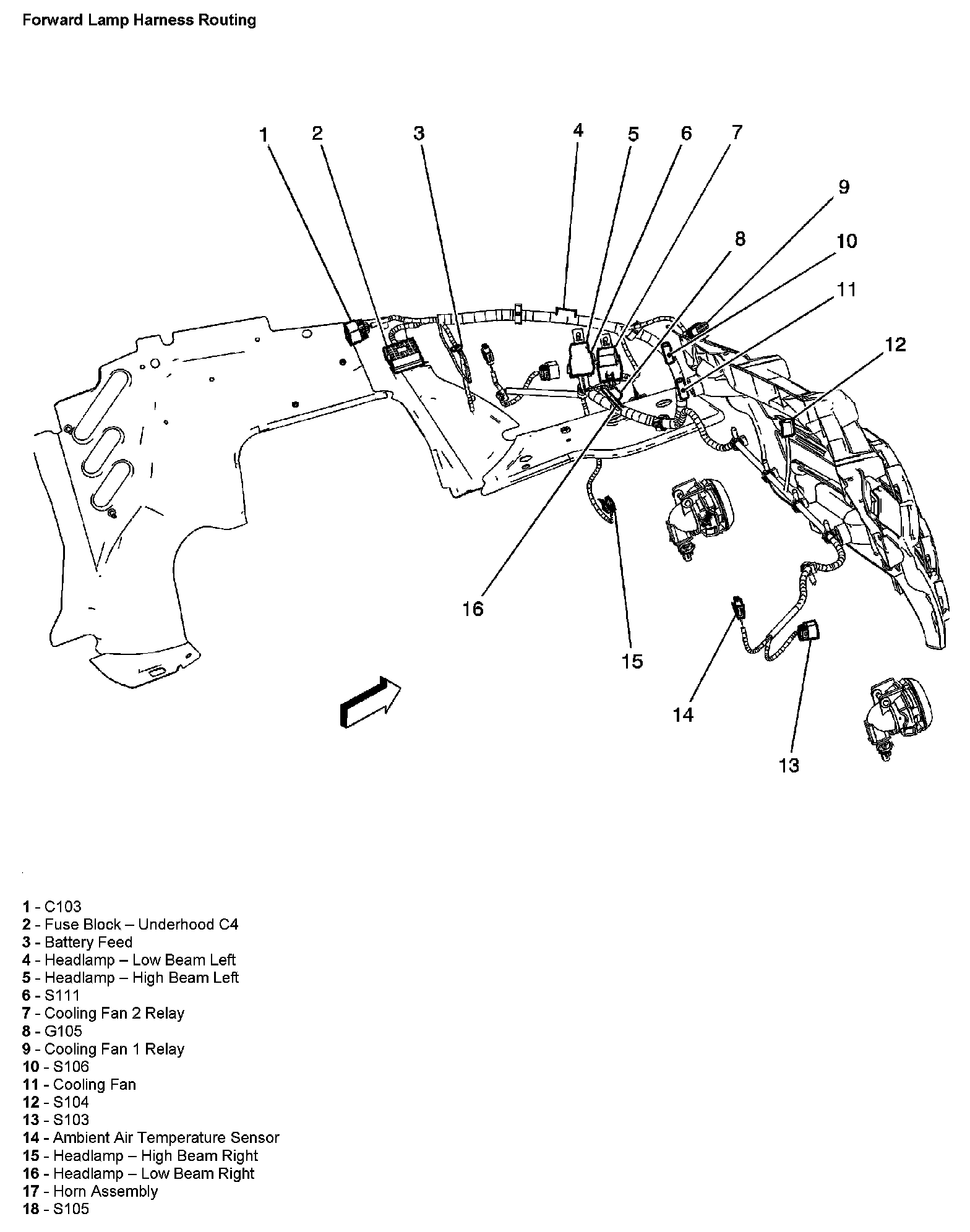 Forward Lamp Harness Routing

1 2 3 4 5 6 7 9 8 10 11 12 16 15 14 13

1 - C103
2 - Fuse Block – Underhood C4
3 - Battery Feed
4 - Headlamp – Low Beam Left
5 - Headlamp – High Beam Left
6 - S111
7 - Cooling Fan 2 Relay
8 - G105
9 - Cooling Fan 1 Relay
10 - S106
11 - Cooling Fan
12 - S104
13 - S103
14 - Ambient Air Temperature Sensor
15 - Headlamp – High Beam Right
16 - Headlamp – Low Beam Right
17 - Horn Assembly
18 - S105