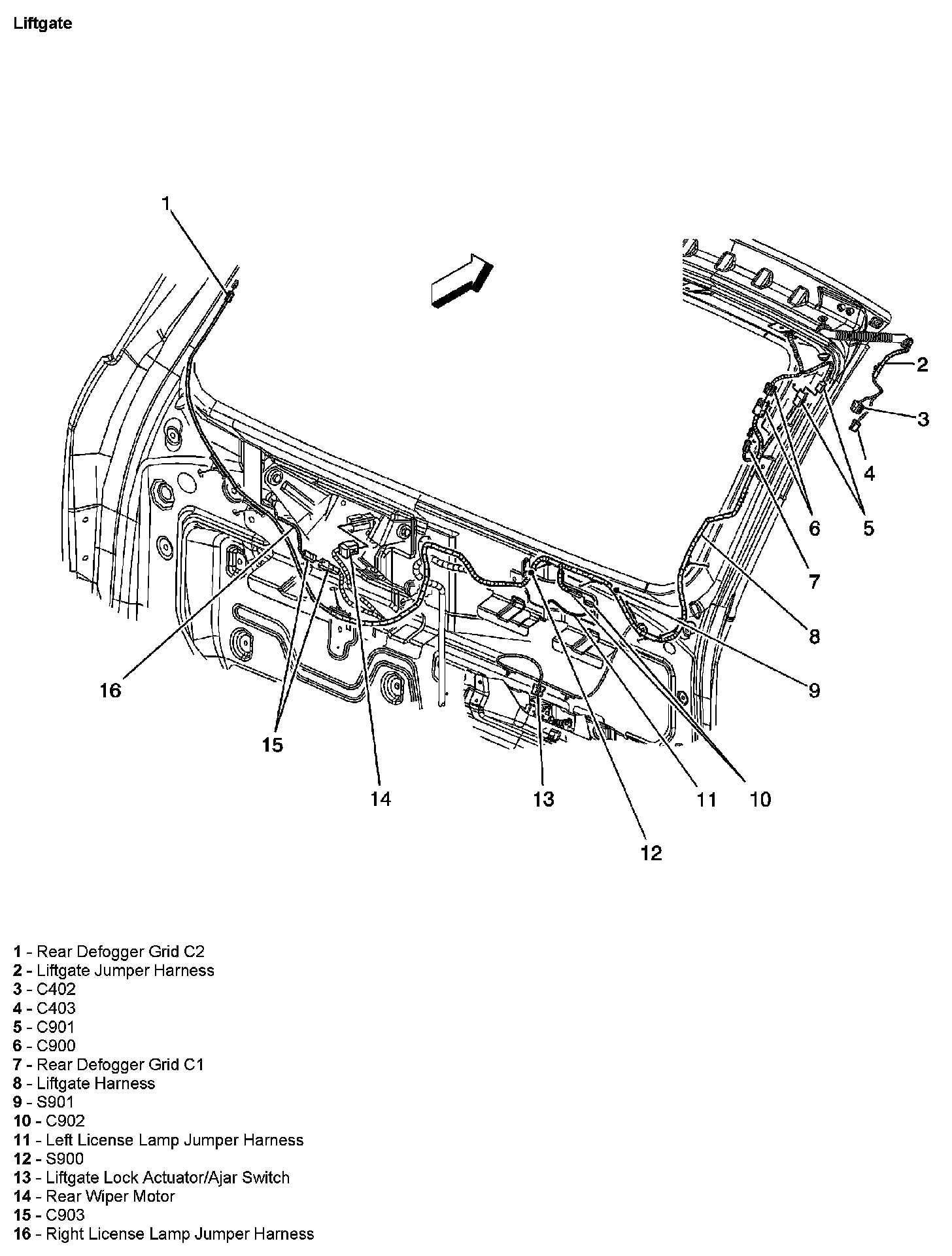 Liftgate

1

2

3

4

5

6

7

8

9

10

11

12

13

14

15

16

1 - Rear Defogger Grid C2
2 - Liftgate Jumper Harness
3 - C402
4 - C403
5 - C901
6 - C900
7 - Rear Defogger Grid C1
8 - Liftgate Harness
9 - S901
10 - C902
11 - Left License Lamp Jumper Harness
12 - S900
13 - Liftgate Lock Actuator/Ajar Switch
14 - Rear Wiper Motor
15 - C903
16 - Right License Lamp Jumper Harness