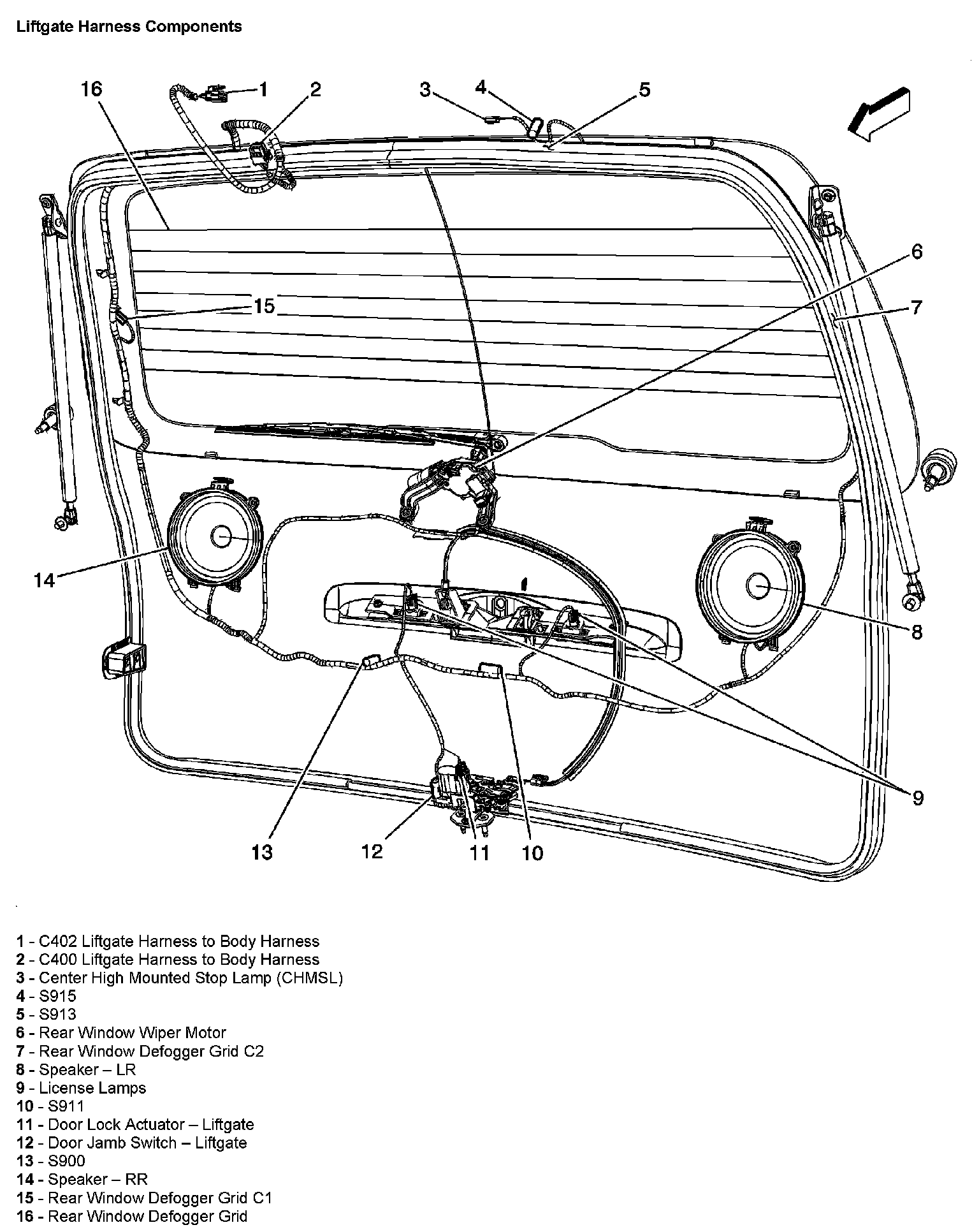 Liftgate Harness Components

16
1
2
3
4
5
6
7
15
14
8
9
13
12
11
10

1 - C402 Liftgate Harness to Body Harness
2 - C400 Liftgate Harness to Body Harness
3 - Center High Mounted Stop Lamp (CHMSL)
4 - S915
5 - S913
6 - Rear Window Wiper Motor
7 - Rear Window Defogger Grid C2
8 - Speaker – LR
9 - License Lamps
10 - S911
11 - Door Lock Actuator – Liftgate
12 - Door Jamb Switch – Liftgate
13 - S900
14 - Speaker – RR
15 - Rear Window Defogger Grid C1
16 - Rear Window Defogger Grid