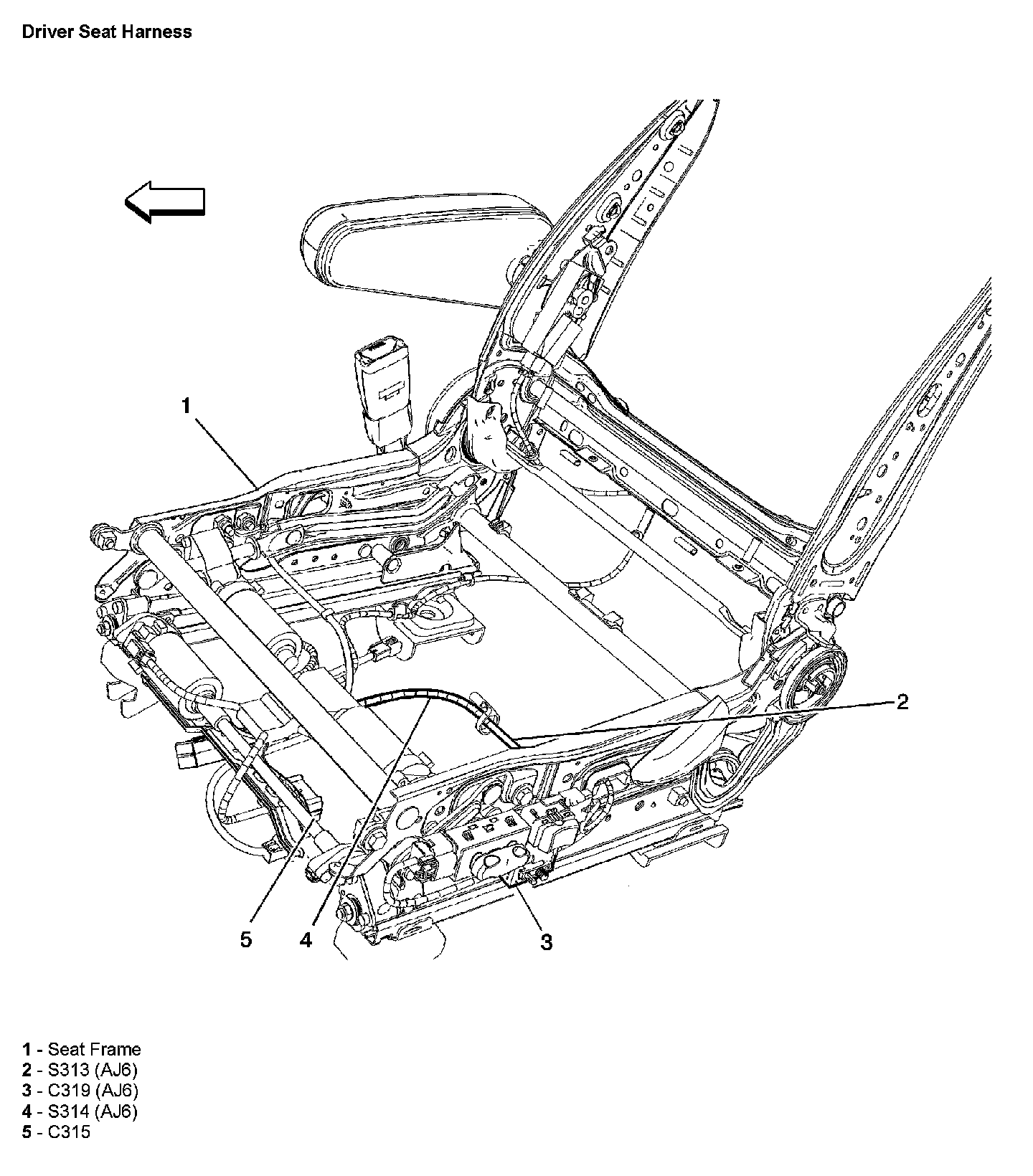 Driver Seat Harness

1

2

5

4

3

1 - Seat Frame
2 - S313 (AJ6)
3 - C319 (AJ6)
4 - S314 (AJ6)
5 - C315