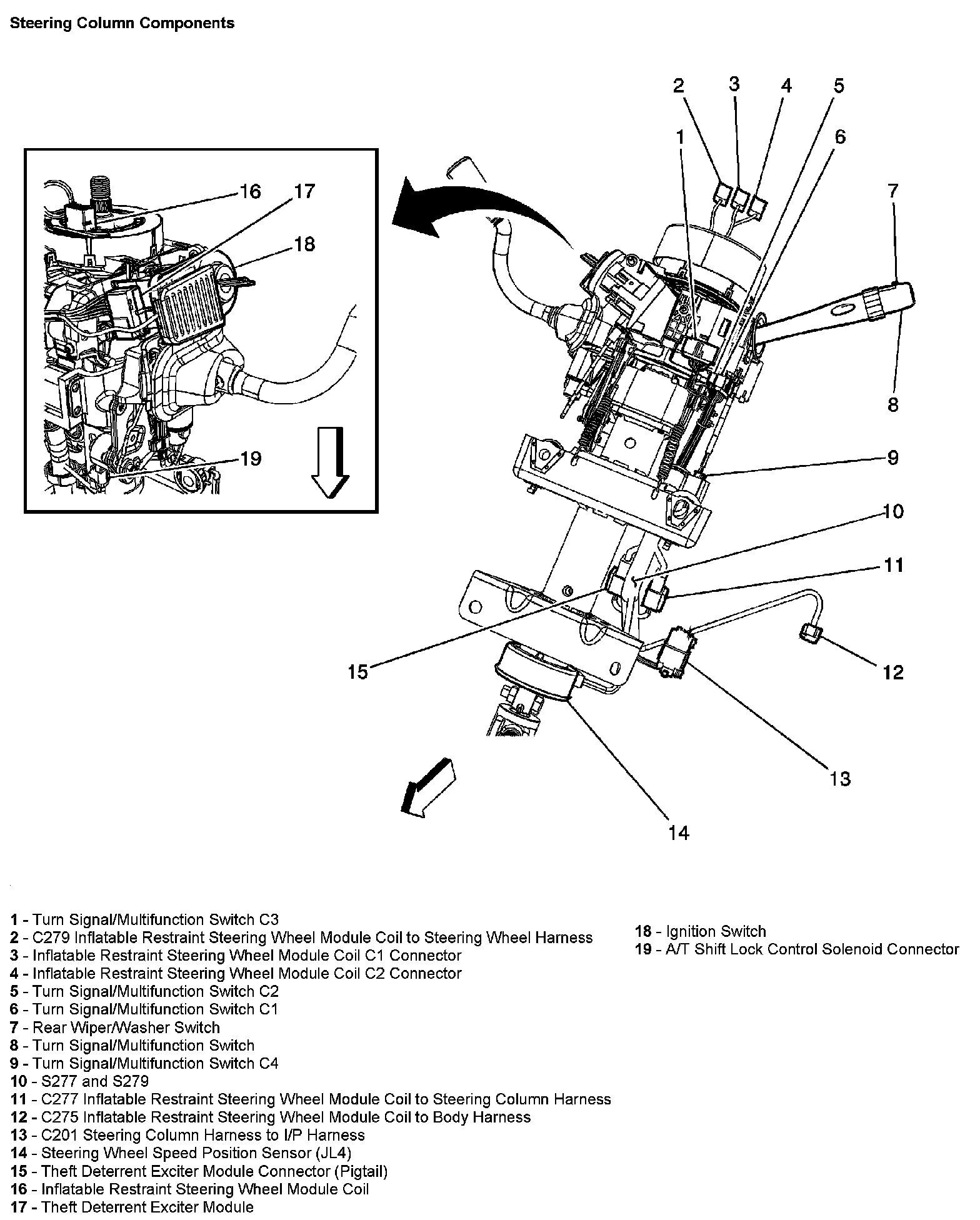 Steering Column Components

16
17
18
19

2
3
4
5
1
6
7
8
9
10
11
12
13
14
15

1 - Turn Signal/Multifunction Switch C3
2 - C279 Inflatable Restraint Steering Wheel Module Coil to Steering Wheel Harness
3 - Inflatable Restraint Steering Wheel Module Coil C1 Connector
4 - Inflatable Restraint Steering Wheel Module Coil C2 Connector
5 - Turn Signal/Multifunction Switch C2
6 - Turn Signal/Multifunction Switch C1
7 - Rear Wiper/Washer Switch
8 - Turn Signal/Multifunction Switch
9 - Turn Signal/Multifunction Switch C4
10 - S277 and S279
11 - C277 Inflatable Restraint Steering Wheel Module Coil to Steering Column Harness
12 - C275 Inflatable Restraint Steering Wheel Module Coil to Body Harness
13 - C201 Steering Column Harness to I/P Harness
14 - Steering Wheel Speed Position Sensor (JL4)
15 - Theft Deterrent Exciter Module Connector (Pigtail)
16 - Inflatable Restraint Steering Wheel Module Coil
17 - Theft Deterrent Exciter Module

18 - Ignition Switch
19 - A/T Shift Lock Control Solenoid Connector