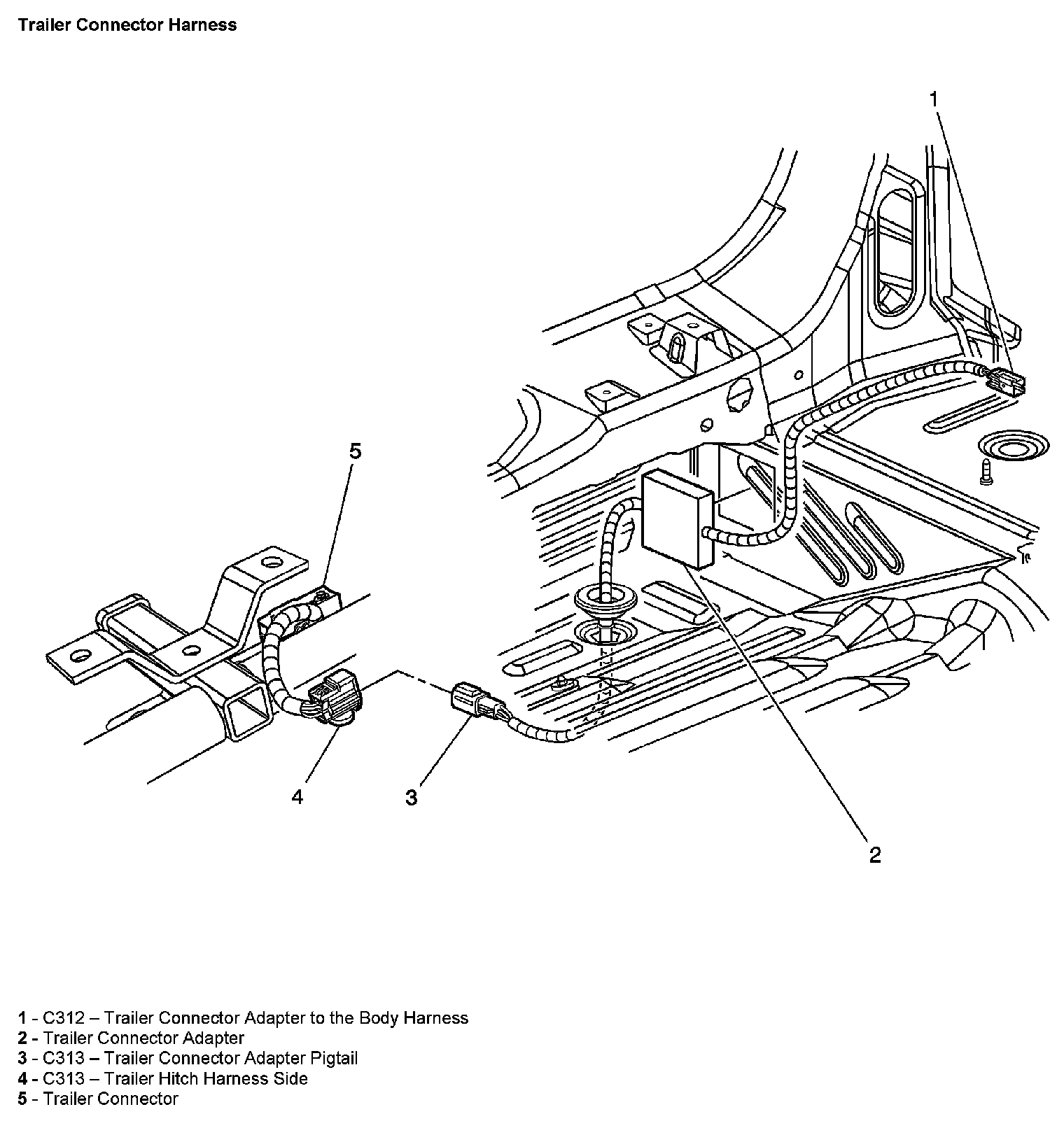 Trailer Connector Harness

1

5

4

3

2

1 - C312 – Trailer Connector Adapter to the Body Harness
2 - Trailer Connector Adapter
3 - C313 – Trailer Connector Adapter Pigtail
4 - C313 – Trailer Hitch Harness Side
5 - Trailer Connector