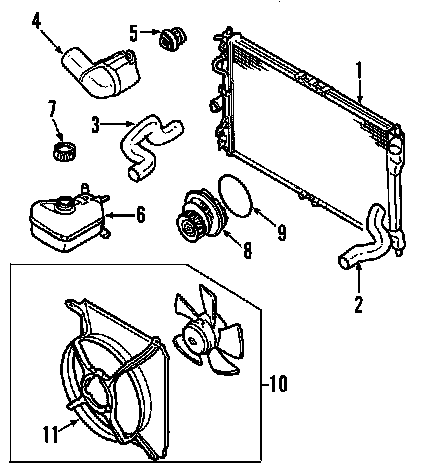 4
5
1
7
3
6
9
8
2
10
11