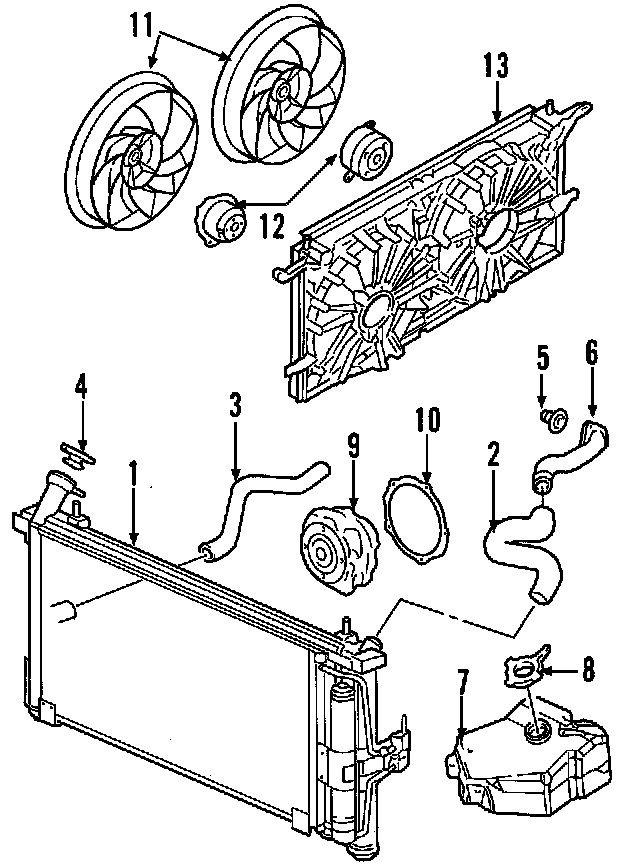 11
13
12
5
6
4
3
10
9
2
1
8
7