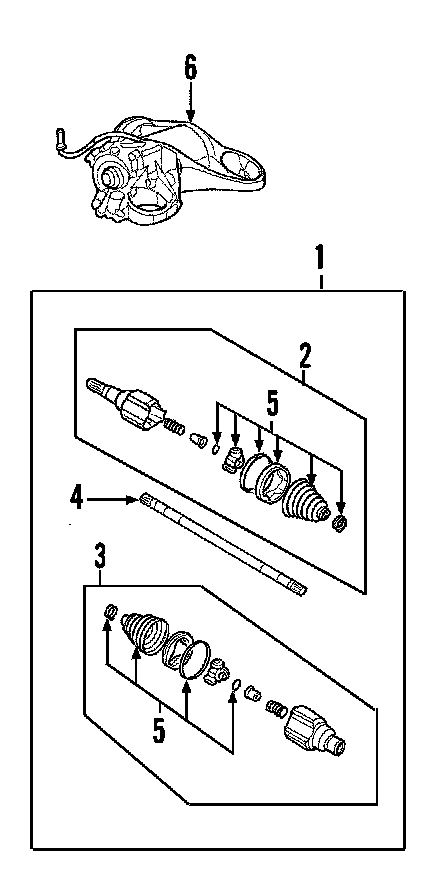 6
1
2
5
4
3
5