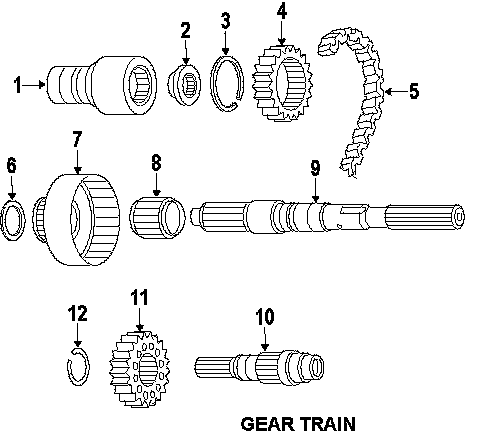 1
2
3
4
5
6
7
8
9
12
11
10
GEAR TRAIN