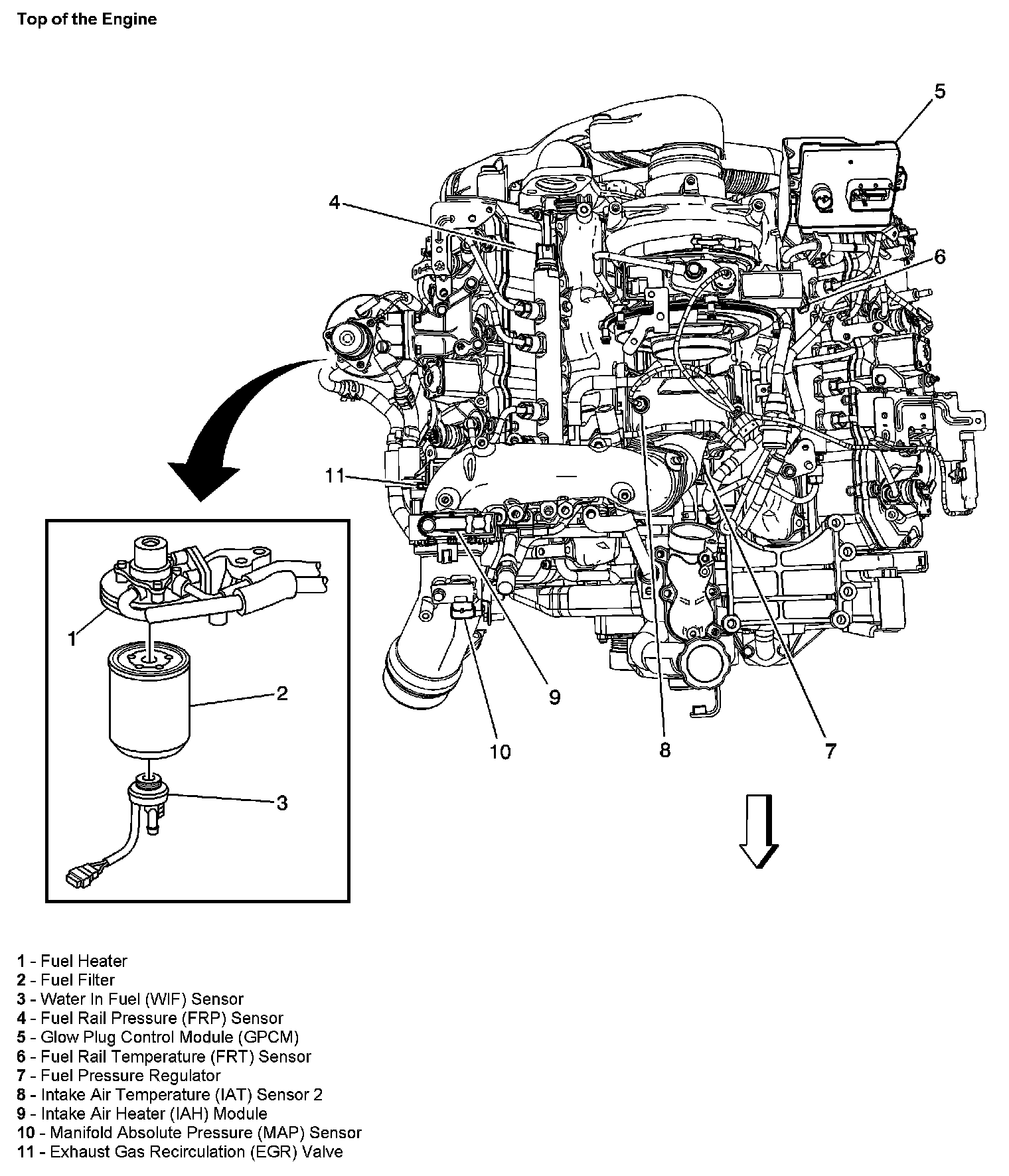 Top of the Engine

5

4

6

11

1

2

3

9

10

8

7

1 - Fuel Heater
2 - Fuel Filter
3 - Water In Fuel (WIF) Sensor
4 - Fuel Rail Pressure (FRP) Sensor
5 - Glow Plug Control Module (GPCM)
6 - Fuel Rail Temperature (FRT) Sensor
7 - Fuel Pressure Regulator
8 - Intake Air Temperature (IAT) Sensor 2
9 - Intake Air Heater (IAH) Module
10 - Manifold Absolute Pressure (MAP) Sensor
11 - Exhaust Gas Recirculation (EGR) Valve