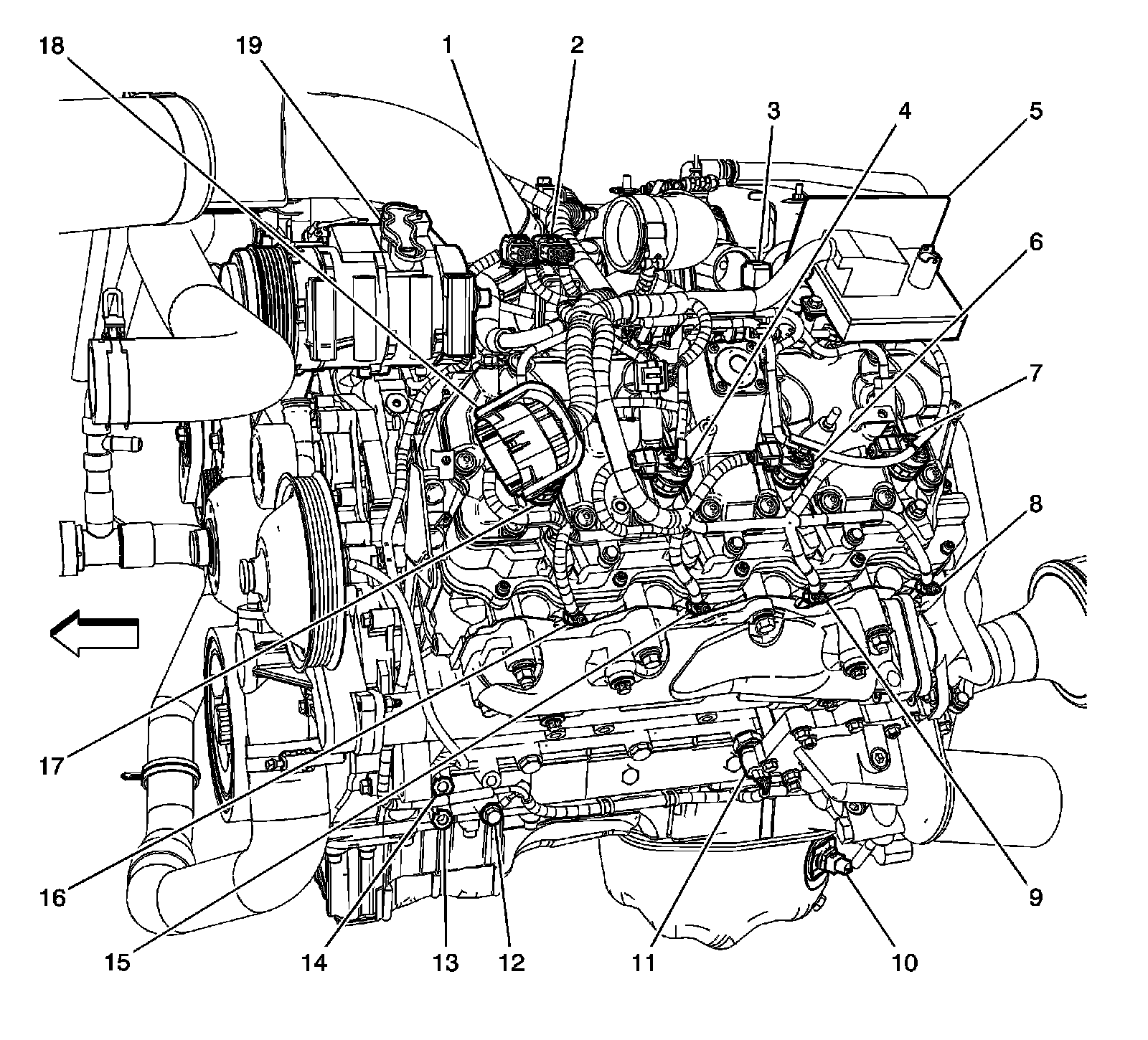 18
19
1
2
3
4
5
6
7
8
17
16
15
14
13
12
11
10
9