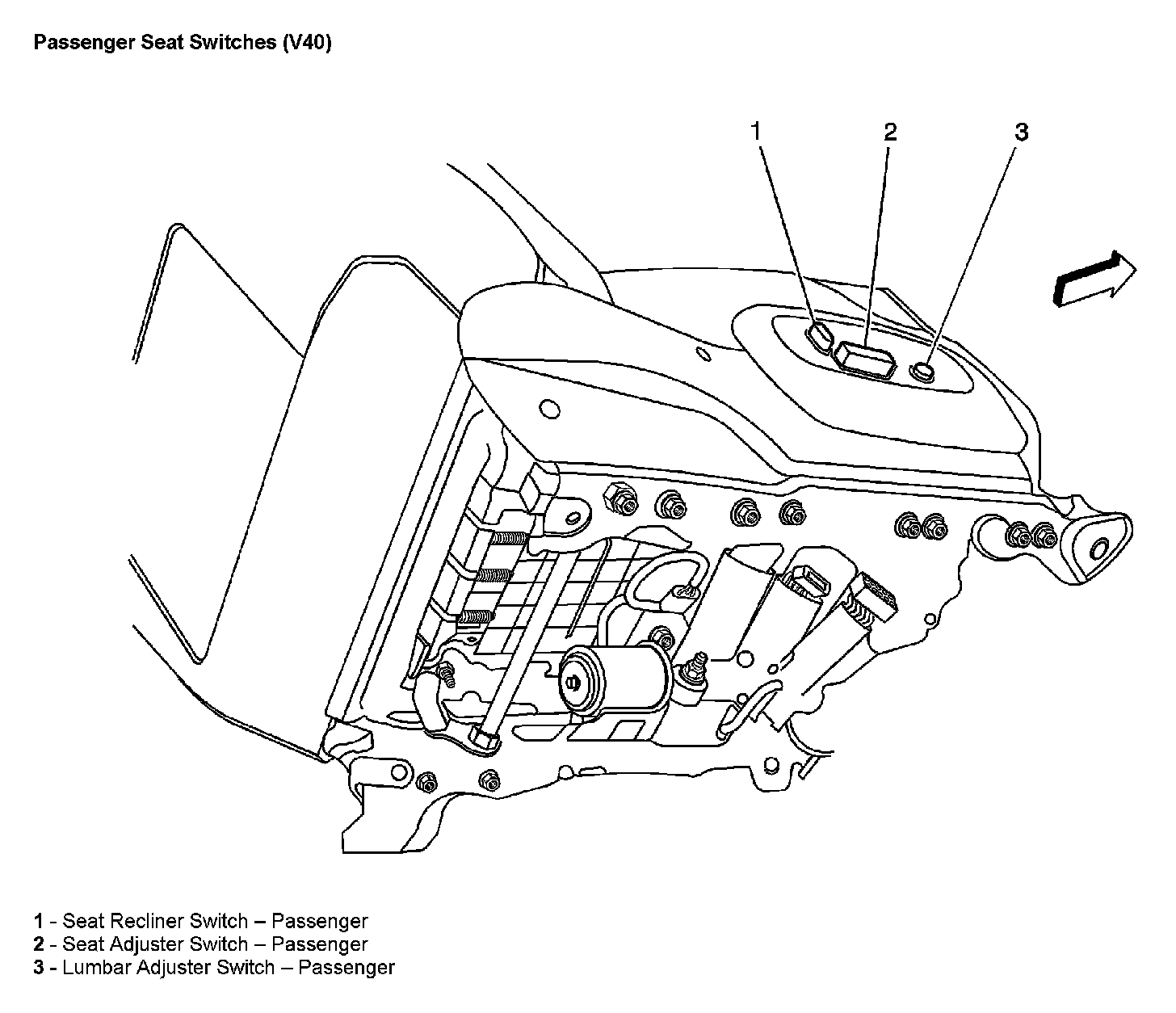 Passenger Seat Switches (V40)

1

2

3

1 - Seat Recliner Switch – Passenger
2 - Seat Adjuster Switch – Passenger
3 - Lumbar Adjuster Switch – Passenger