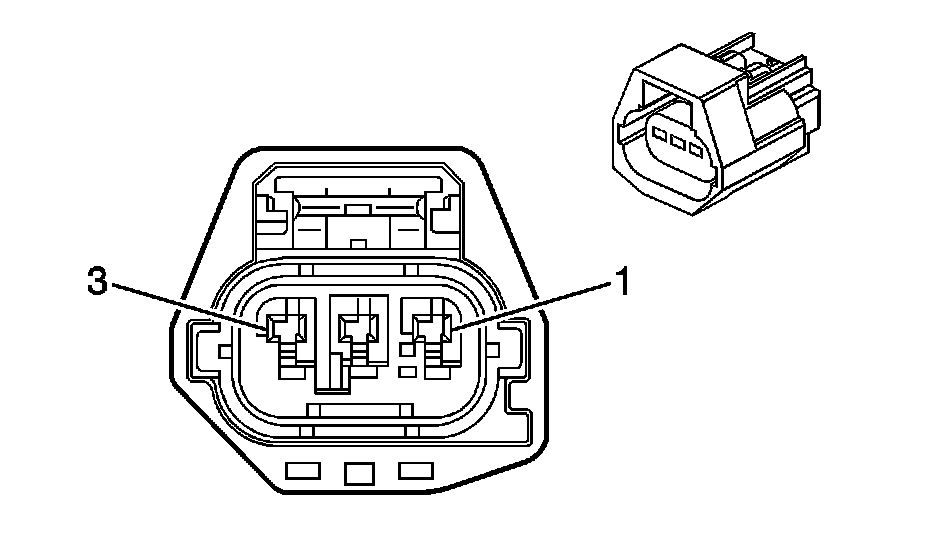 3

1