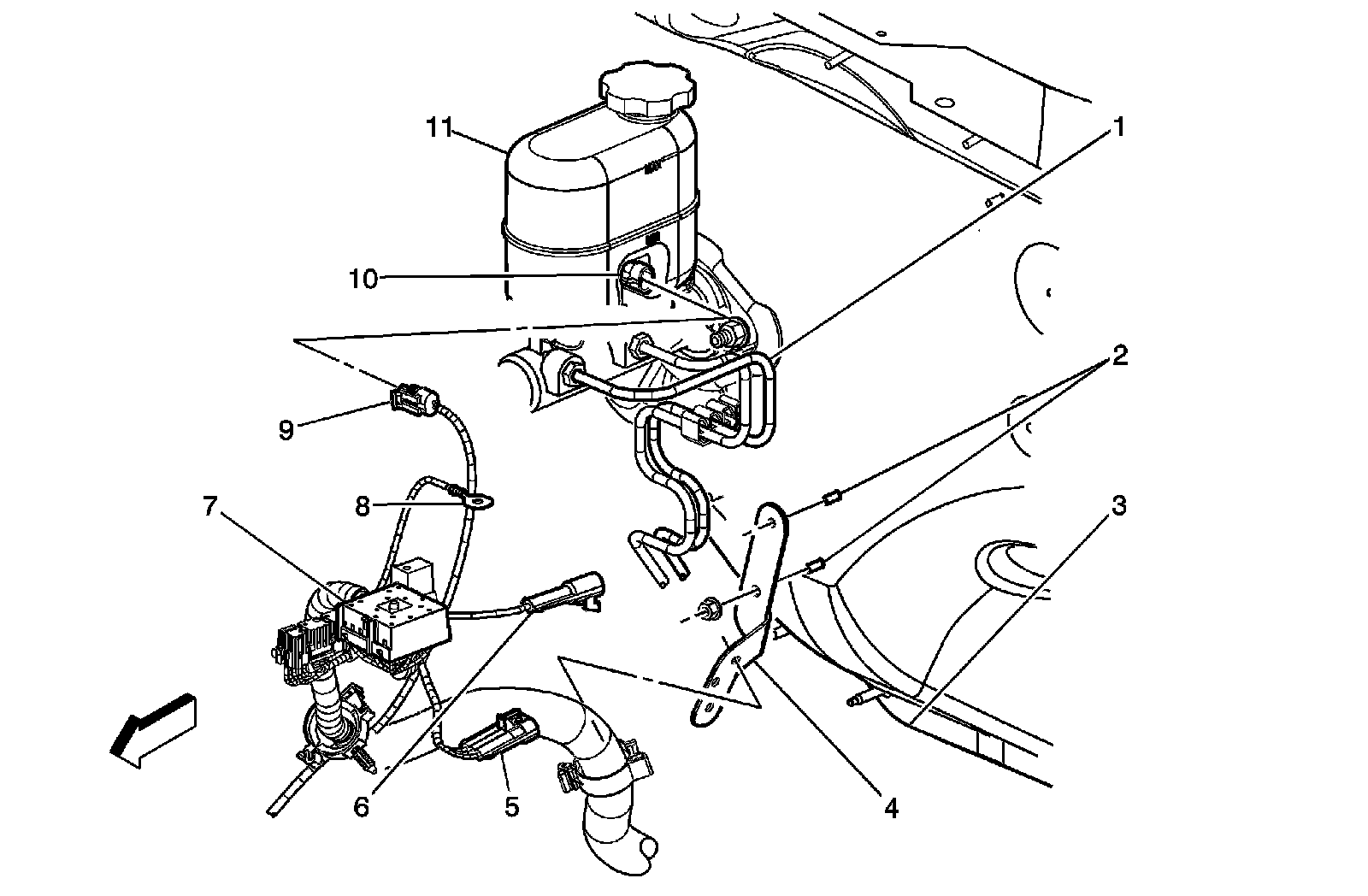 11
1
10
2
9
8
7
3
6
5
4