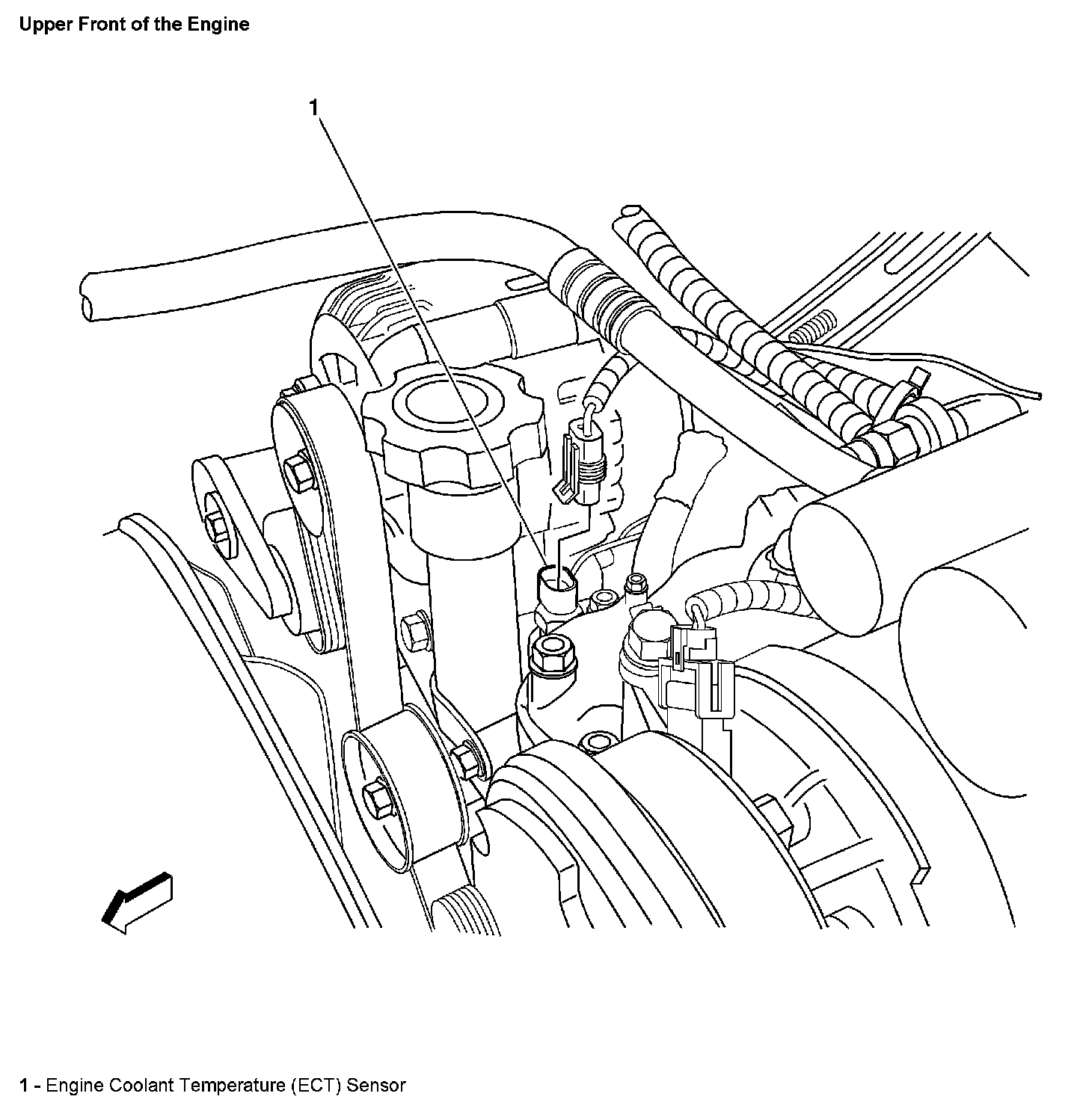 Upper Front of the Engine

1

1 - Engine Coolant Temperature (ECT) Sensor